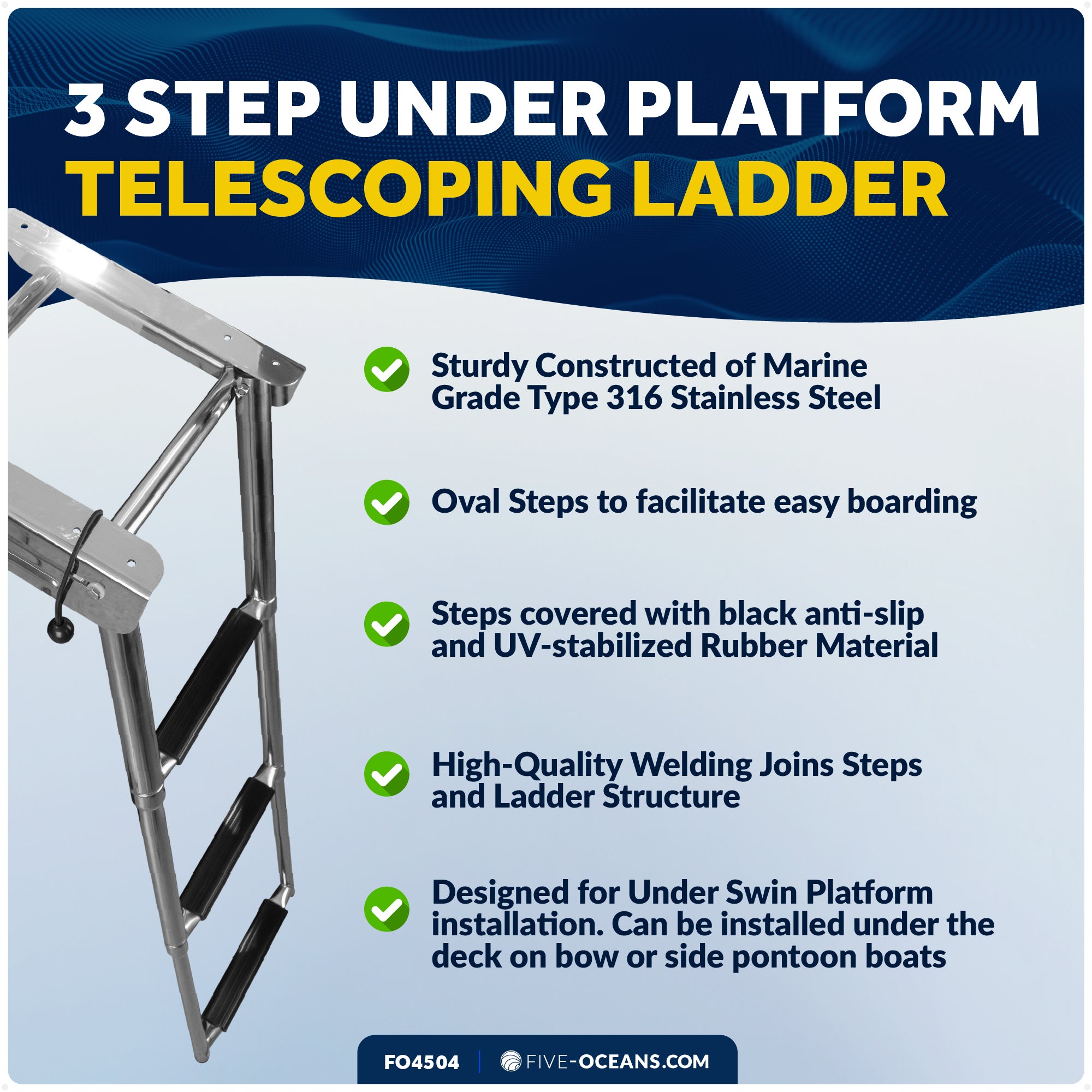 3 STEP UNDER PLATFORM
TELESCOPING LADDER

Sturdy Constructed of Marine Grade Type 316 Stainless Steel

Oval Steps to facilitate easy boarding

Steps covered with black anti-slip and UV-stabilized Rubber Material

High-Quality Welding Joins Steps and Ladder Structure

Designed for Under Swin Platform installation. Can be installed under the deck on bow or side pontoon boats

FO4504 | FIVE-OCEANS.COM