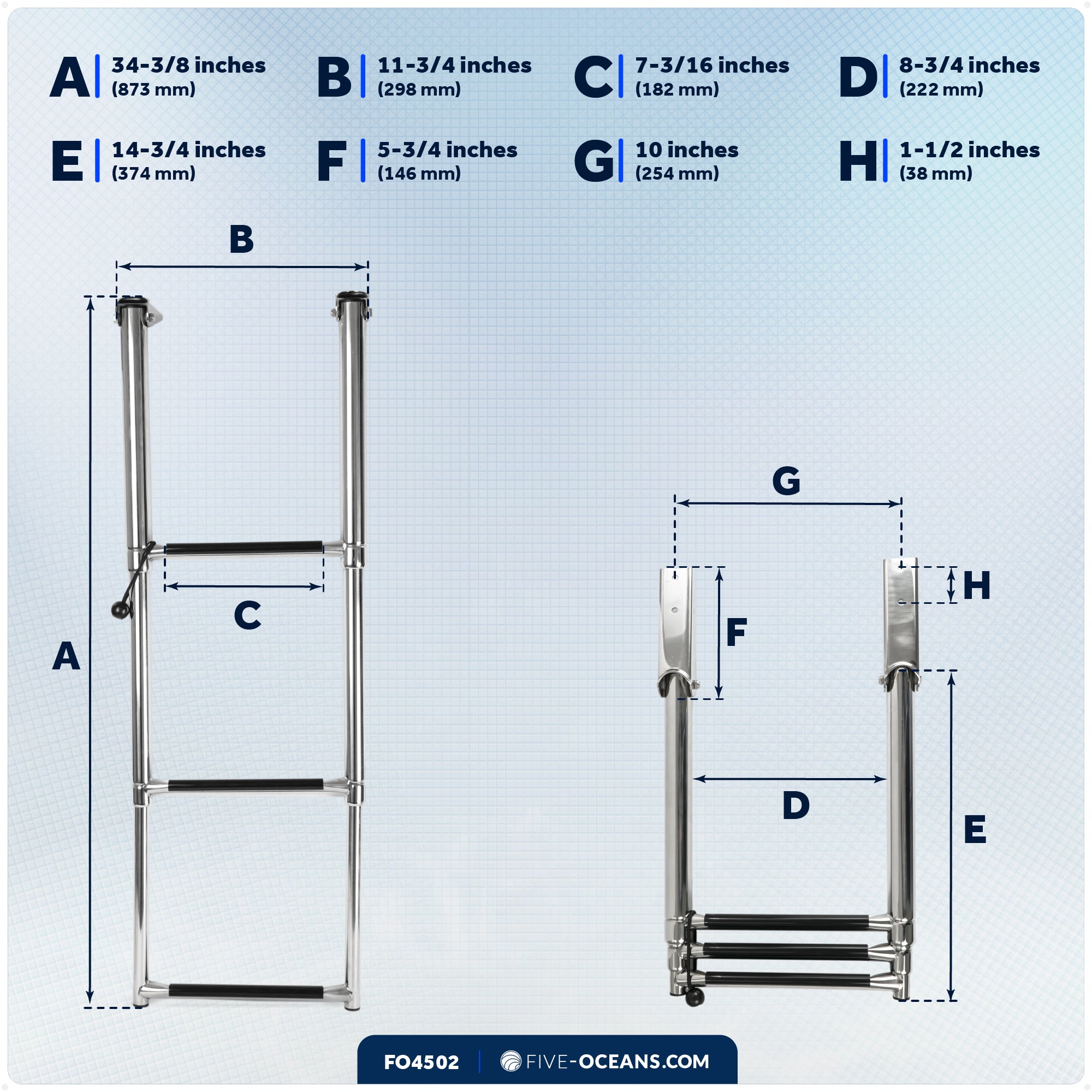 A 34-3/8 inches (873 mm)

B 11-3/4 inches (298 mm)

C 7-3/16 inches (182 mm)

D 8-3/4 inches (222 mm)

E 14-3/4 inches (374 mm)

F 5-3/4 inches (146 mm)

G 10 inches (254 mm)

H 1-1/2 inches (38 mm)

B

C

A

G

H

F

D

E

FO4502 | FIVE-OCEANS.COM