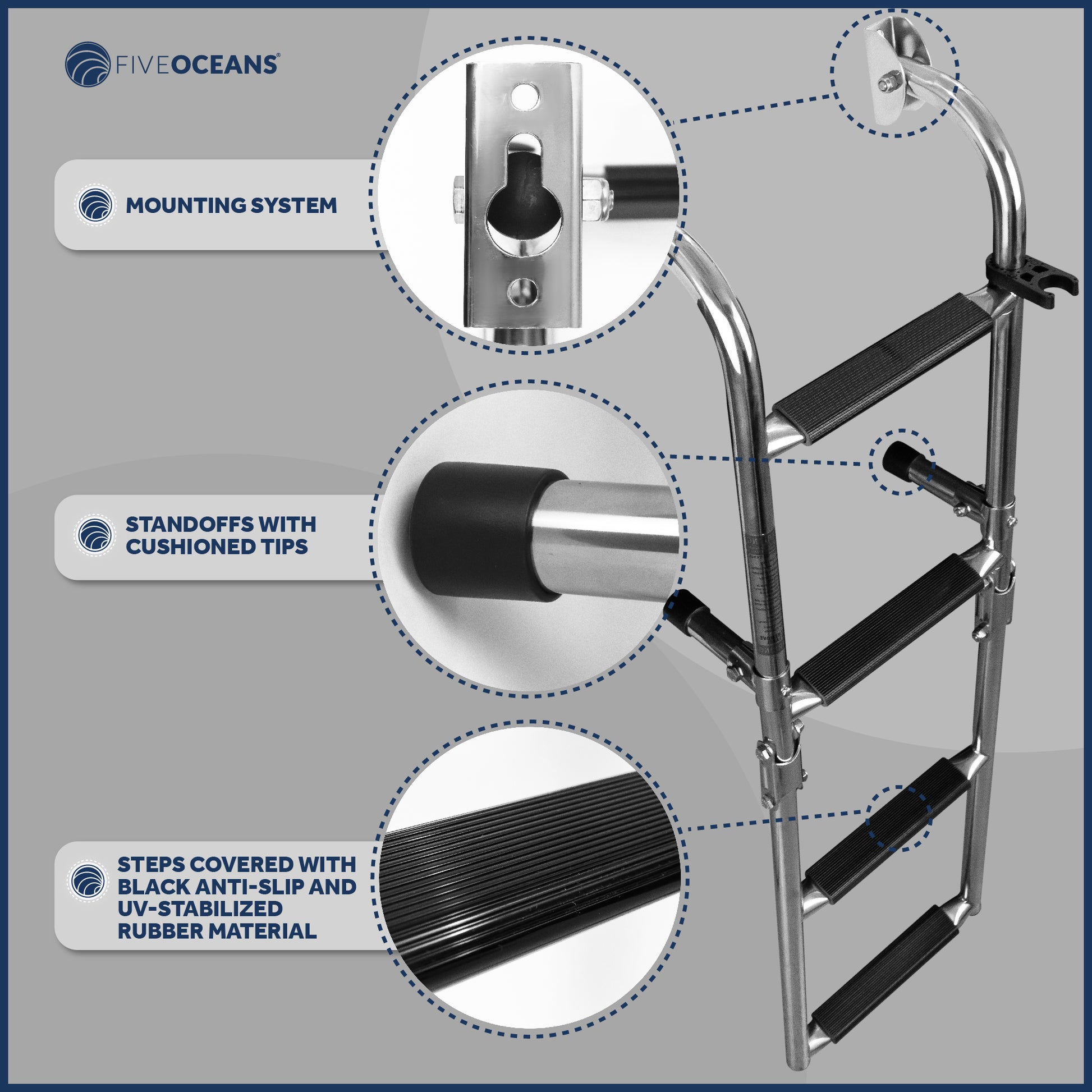 FIVEOCEANS®

MOUNTING SYSTEM

STANDOFFS WITH CUSHIONED TIPS

STEPS COVERED WITH BLACK ANTI-SLIP AND UV-STABILIZED RUBBER MATERIAL