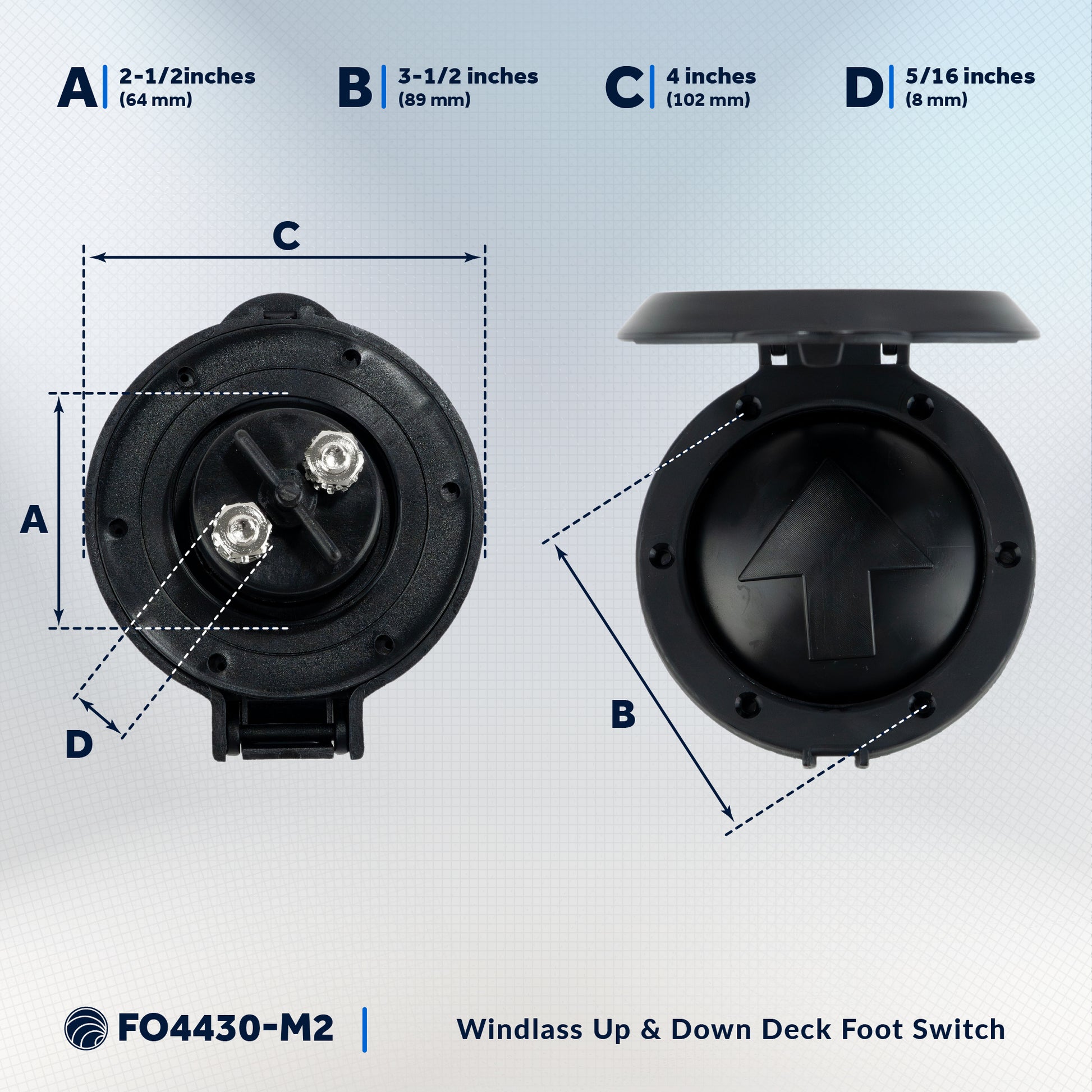 A 2-1/2inches (64 mm)

B 3-1/2 inches (89 mm)

C 4 inches (102 mm)

D 5/16 inches (8 mm)

C

A

D

B

FO4430-M2

Windlass Up & Down Deck Foot Switch