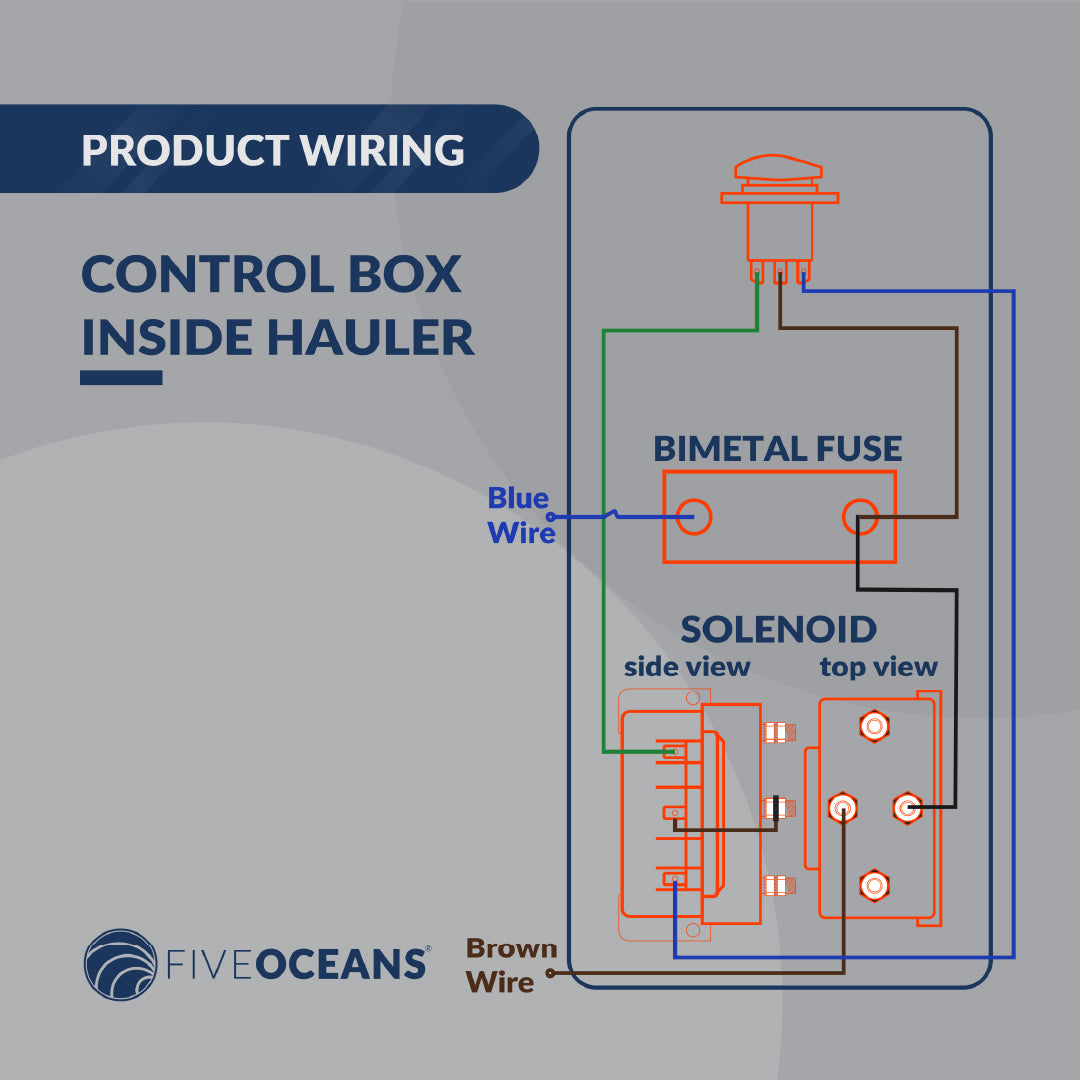 PRODUCT WIRING

CONTROL BOX INSIDE HAULER

BIMETAL FUSE

Blue Wire

SOLENOID

side view

top view

FIVEOCEANS®

Brown Wire