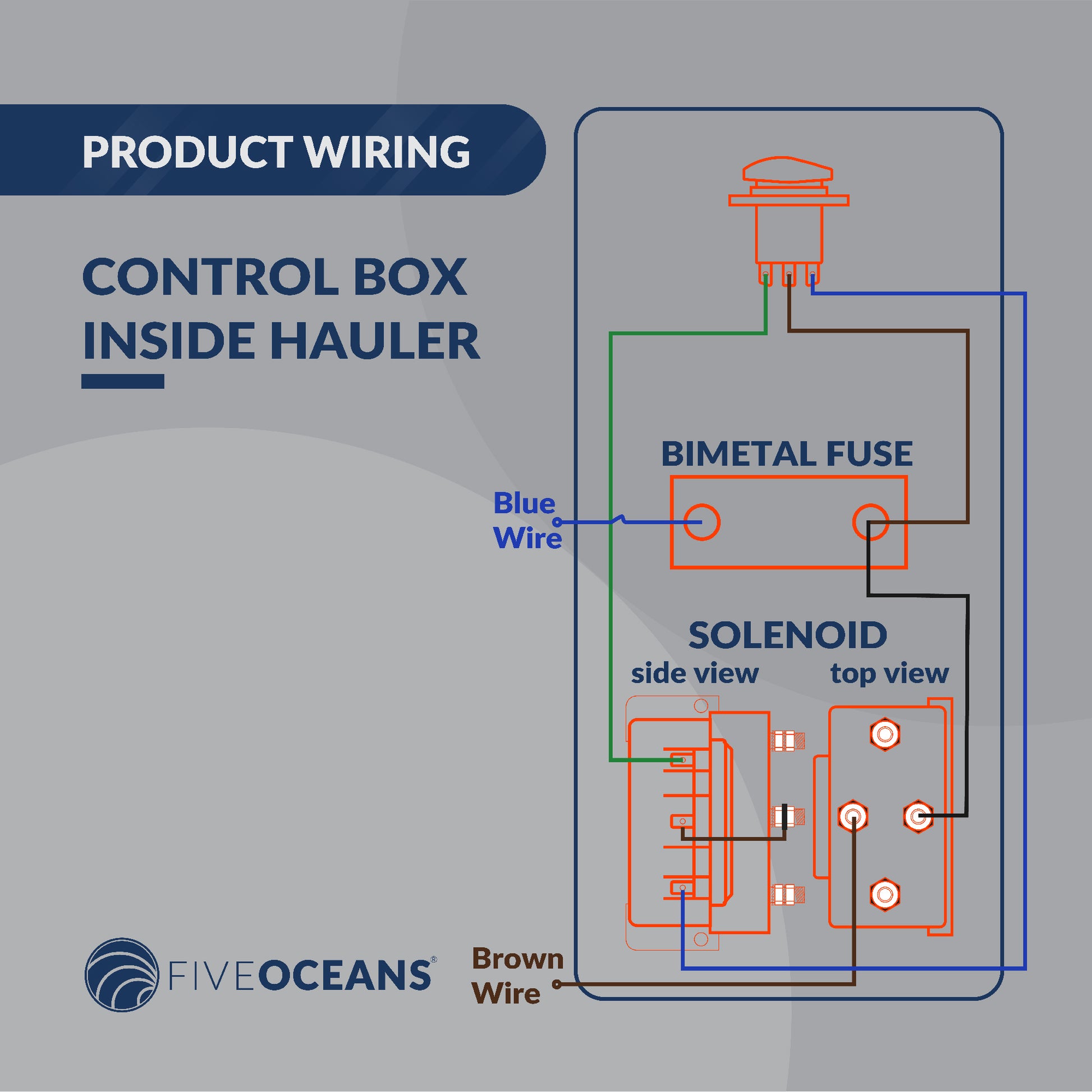 PRODUCT WIRING

CONTROL BOX INSIDE HAULER

BIMETAL FUSE

Blue Wire

SOLENOID

side view

top view

FIVEOCEANS®

Brown Wire