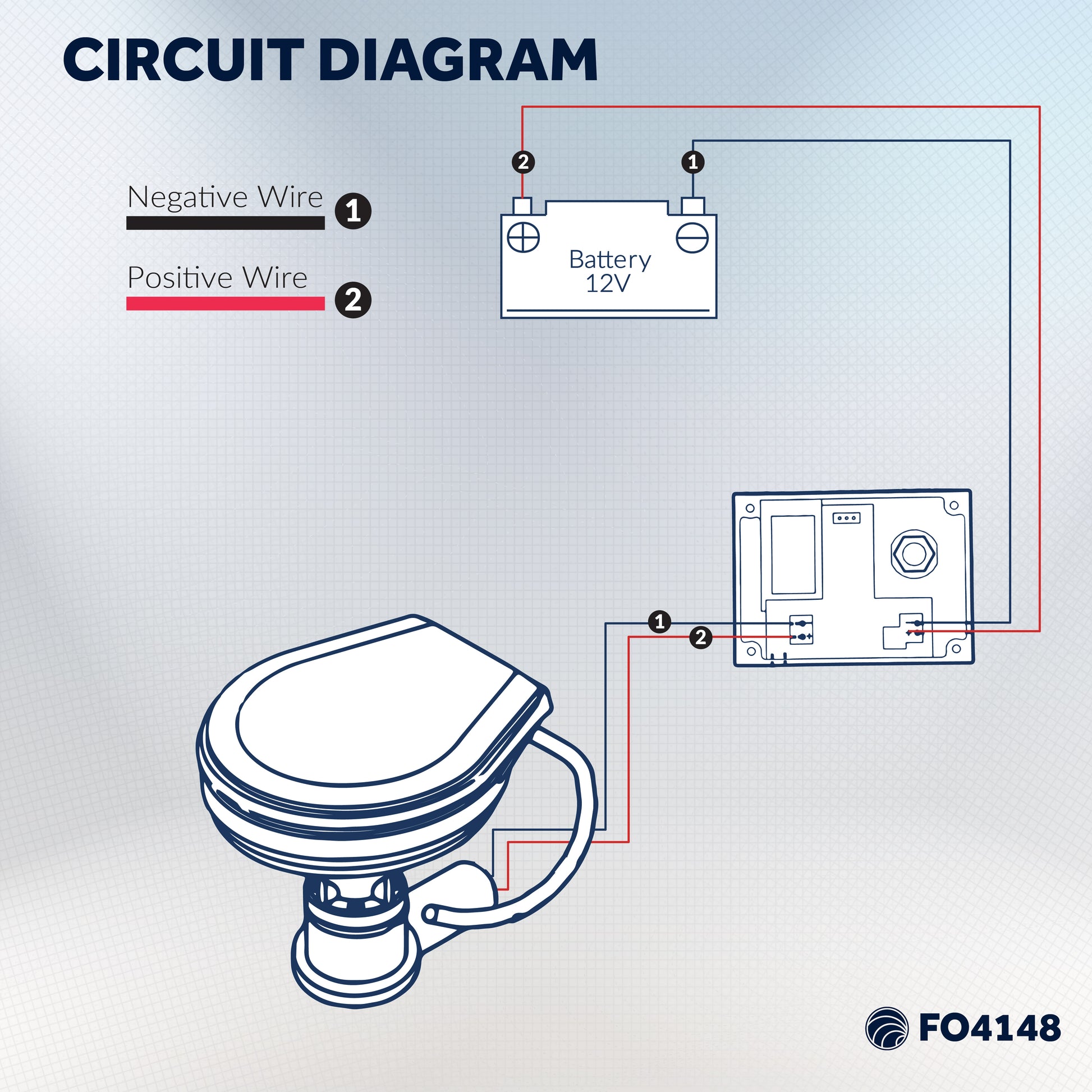 CIRCUIT DIAGRAM

Negative Wire 1

Positive Wire 2

2 1

Battery 12V

1

2

FO4148