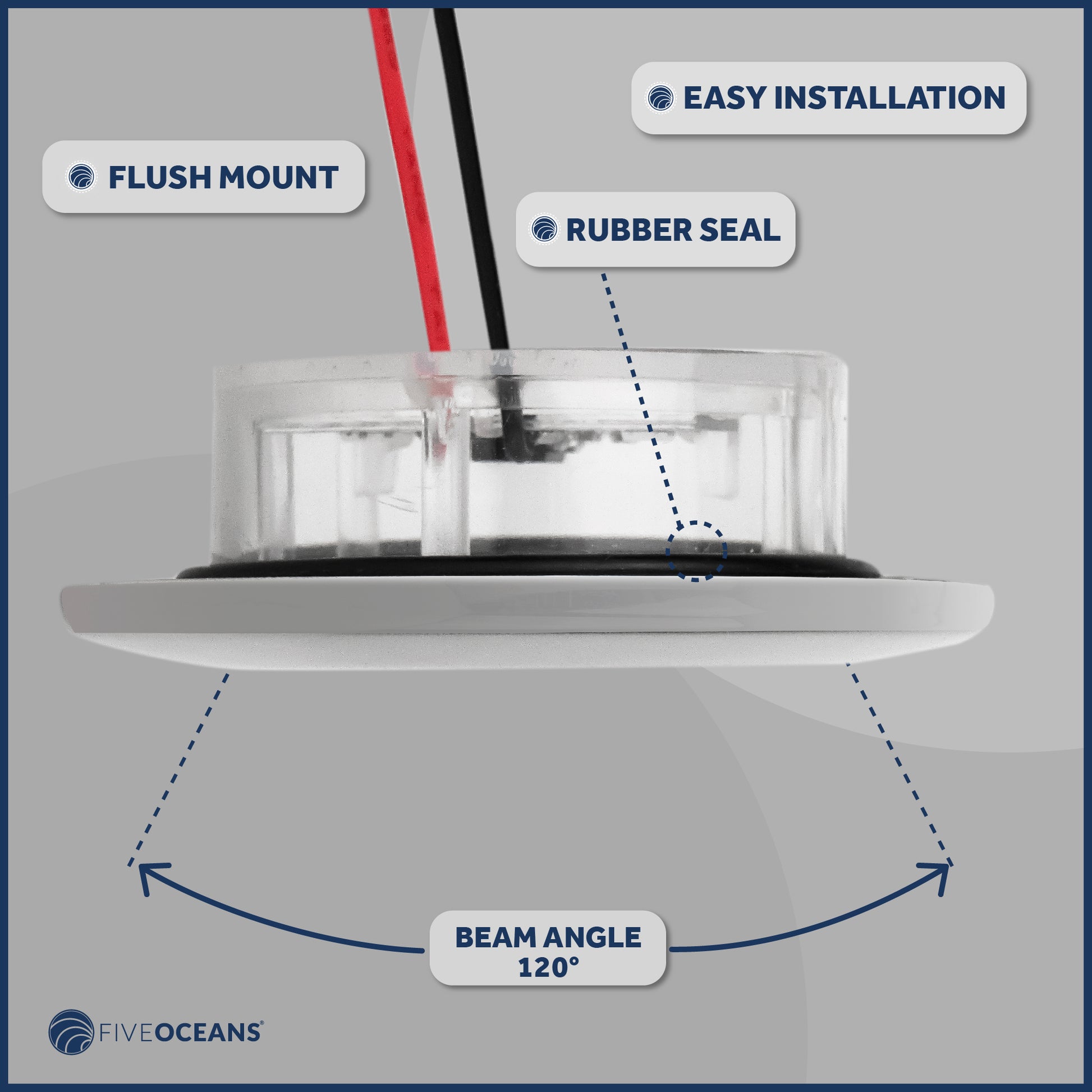 EASY INSTALLATION

FLUSH MOUNT

RUBBER SEAL

BEAM ANGLE 120°

FIVEOCEANS®