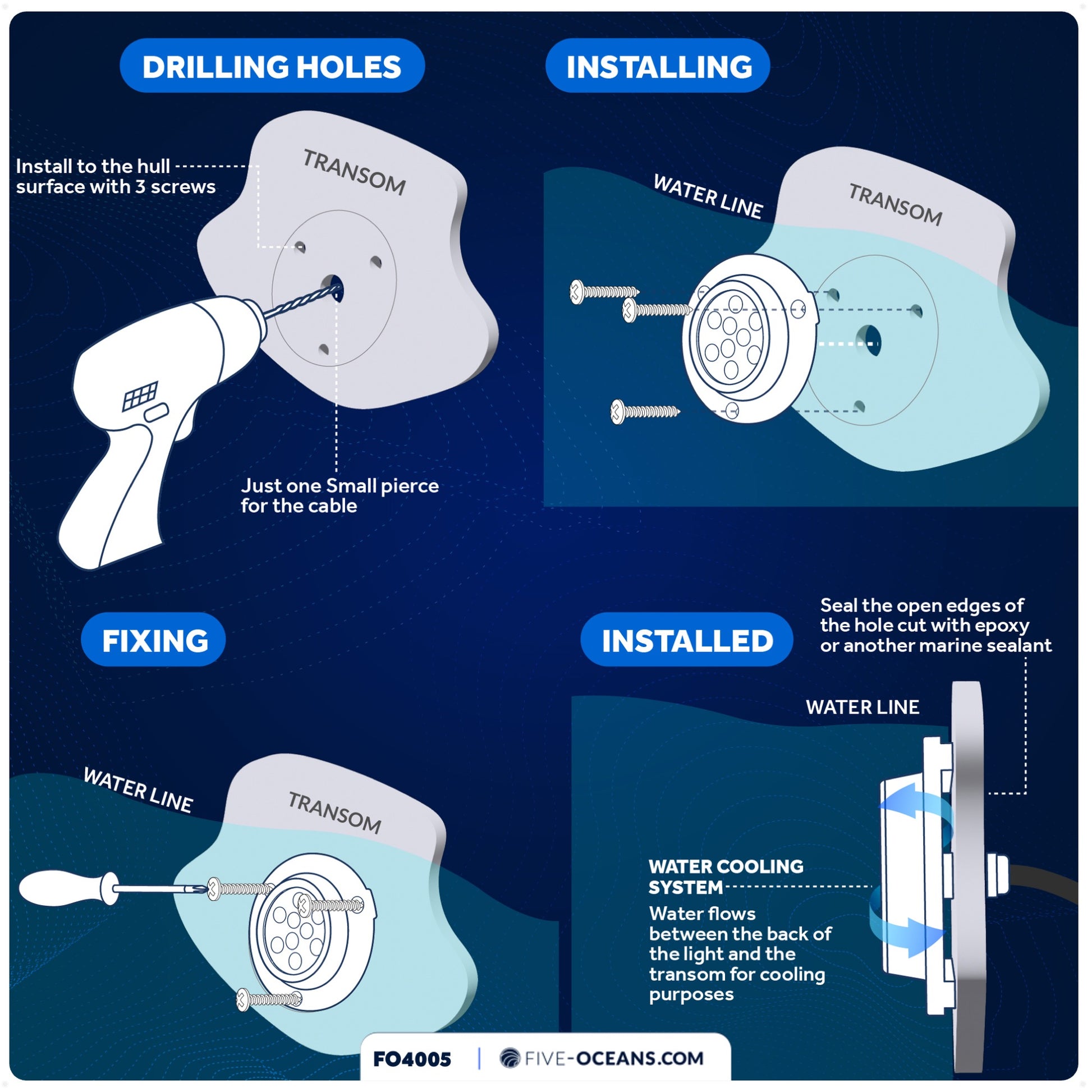 DRILLING HOLES

Install to the hull surface with 3 screws

TRANSOM

Just one Small pierce for the cable

INSTALLING

WATER LINE

TRANSOM

FIXING

WATER LINE

TRANSOM

INSTALLED

Seal the open edges of the hole cut with epoxy or another marine sealant

WATER LINE

WATER COOLING SYSTEM

Water flows between the back of the light and the transom for cooling purposes

FO4005 | FIVE-OCEANS.COM