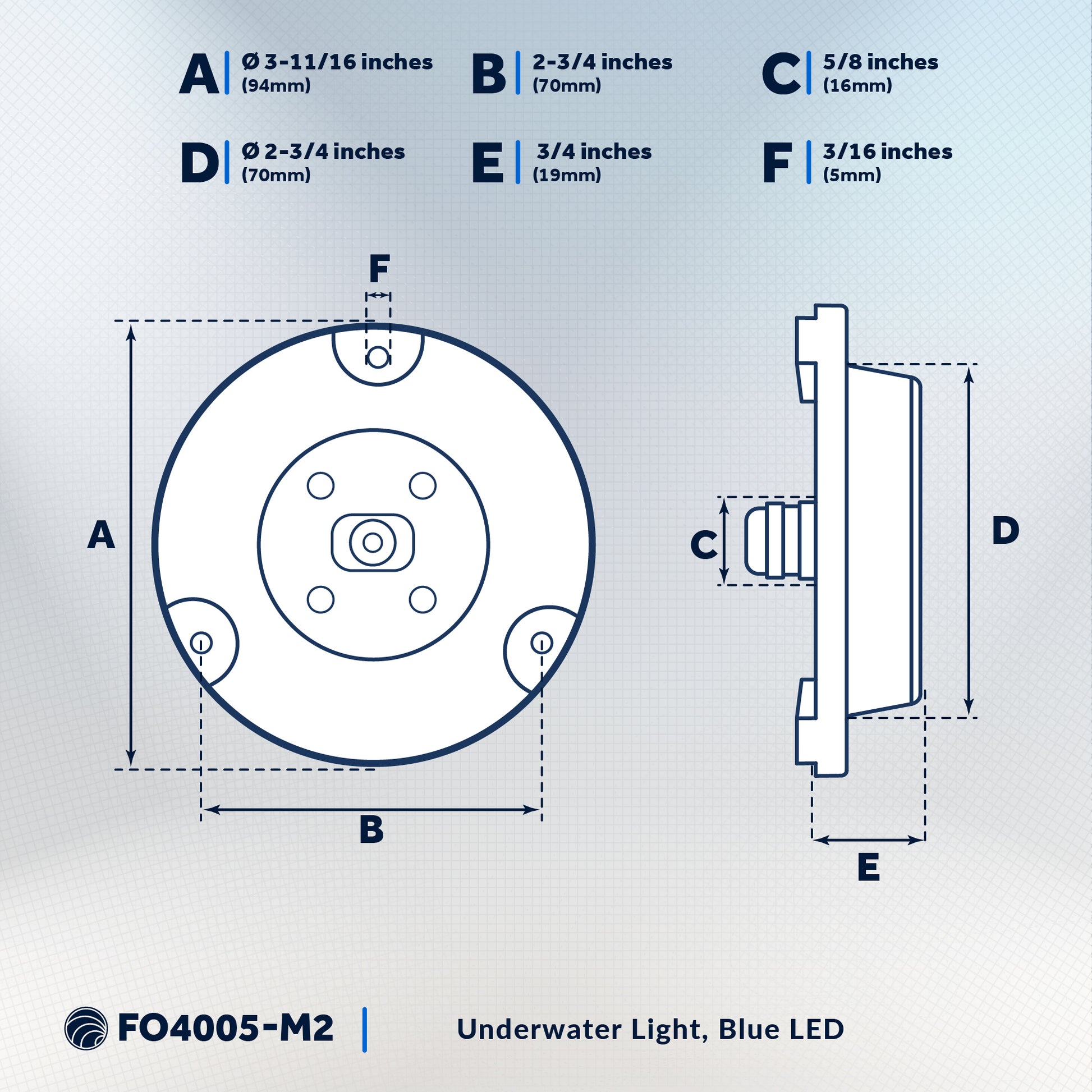 A Ø 3-11/16 inches (94mm)

B 2-3/4 inches (70mm)

C 5/8 inches (16mm)

D Ø 2-3/4 inches (70mm)

E 3/4 inches (19mm)

F 3/16 inches (5mm)

F

A

B

C

D

E

FO4005-M2

Underwater Light, Blue LED