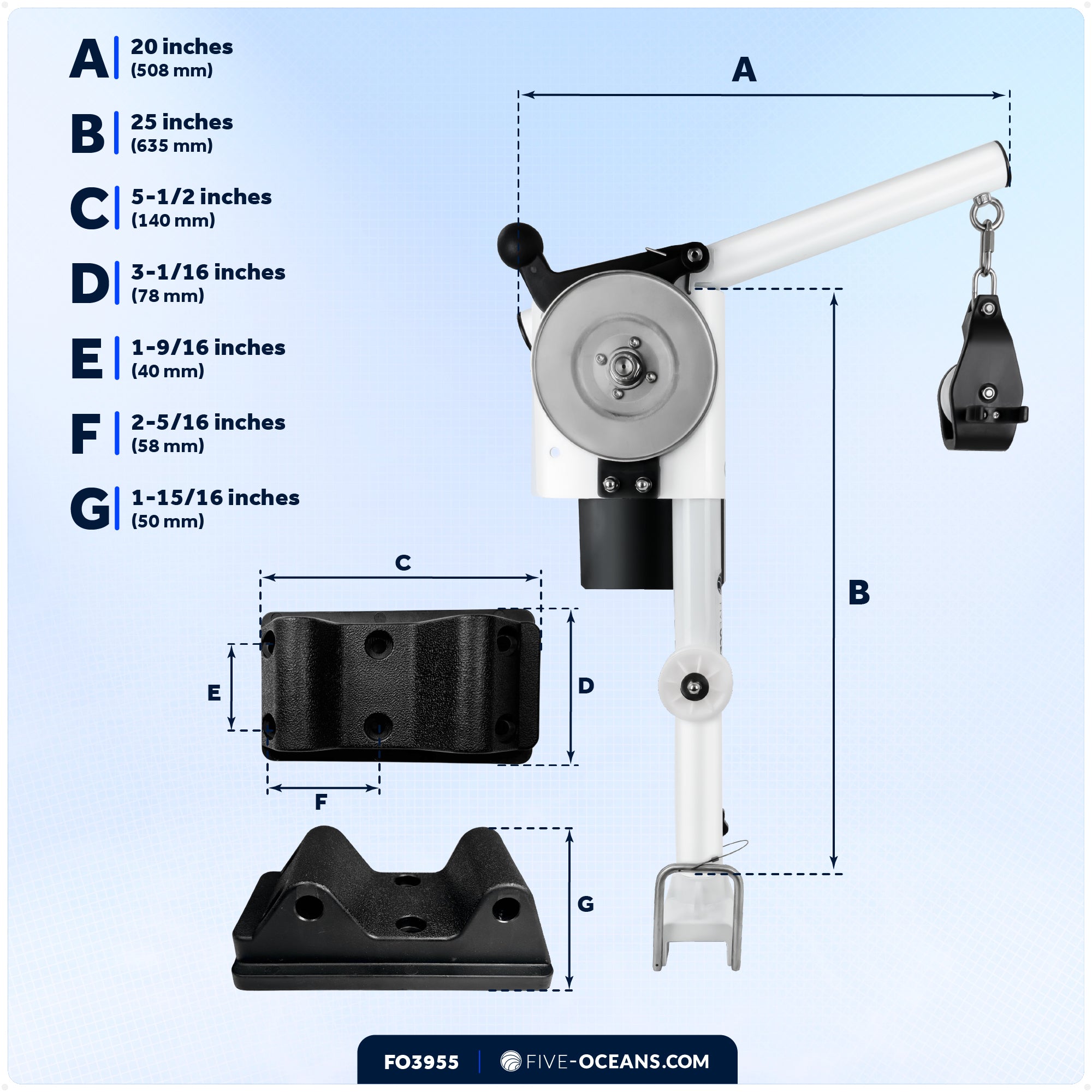 A 20 inches (508 mm)

B 25 inches (635 mm)

C 5-1/2 inches (140 mm)

D 3-1/16 inches (78 mm)

E 1-9/16 inches (40 mm)

F 2-5/16 inches (58 mm)

G 1-15/16 inches (50 mm)

A

B

C

D

E

F

G

FO3955 | FIVE-OCEANS.COM