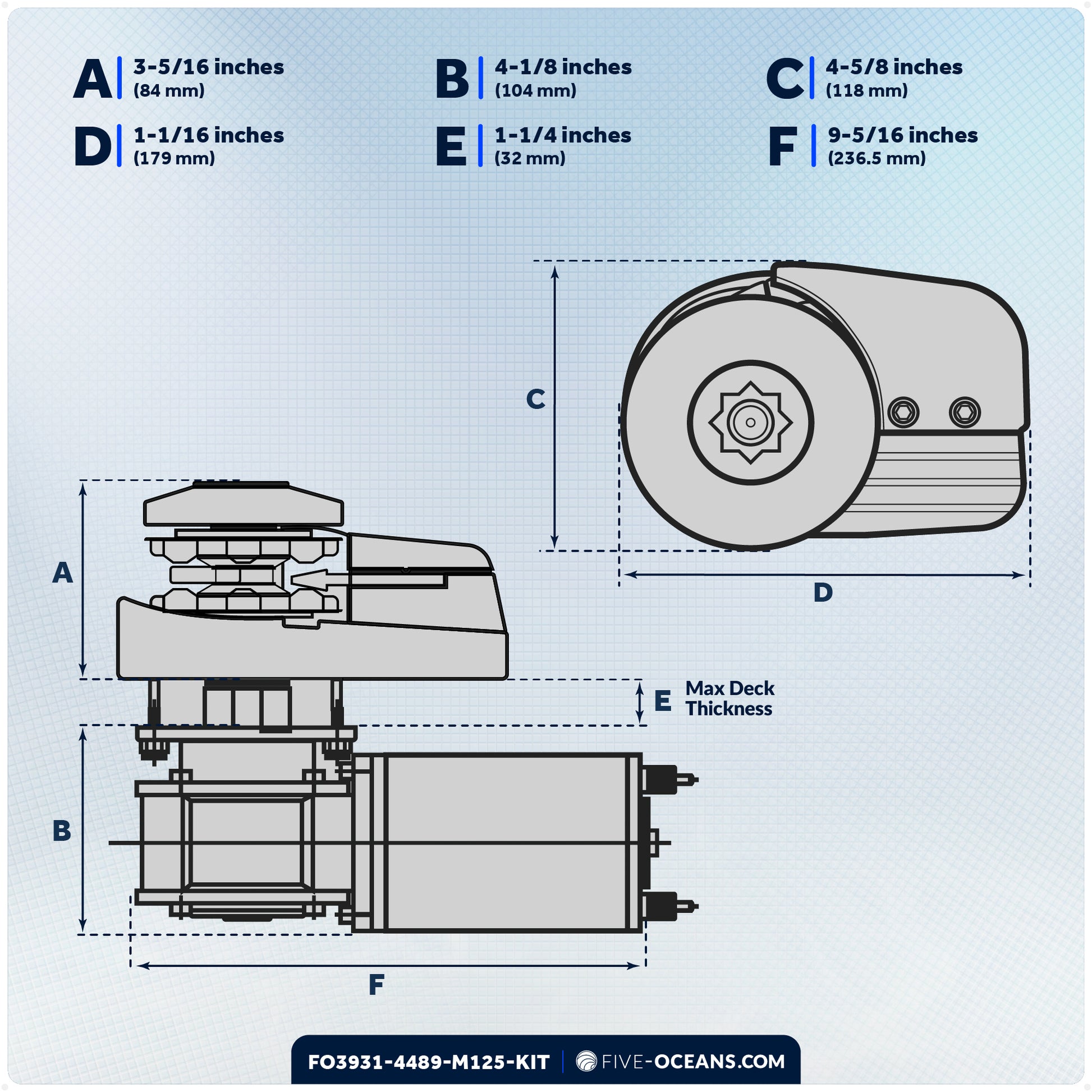 A 3-5/16 inches
(84 mm)

B 4-1/8 inches
(104 mm)

C 4-5/8 inches
(118 mm)

D 1-1/16 inches
(179 mm)

E 1-1/4 inches
(32 mm)

F 9-5/16 inches
(236.5 mm)

C

D

A

E Max Deck Thickness

B

F

FO3931-4489-M125-KIT | FIVE-OCEANS.COM