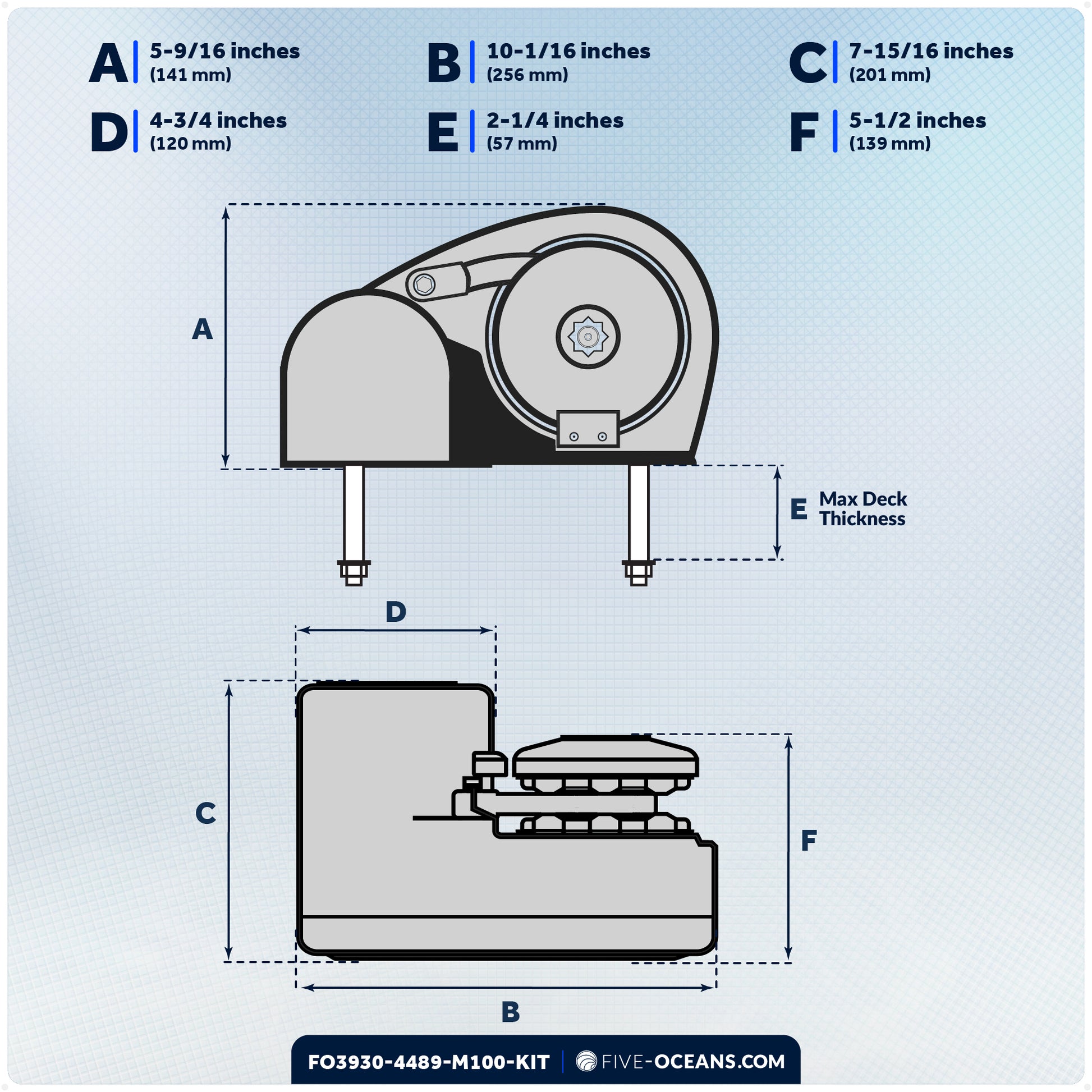 A 5-9/16 inches (141 mm)

B 10-1/16 inches (256 mm)

C 7-15/16 inches (201 mm)

D 4-3/4 inches (120 mm)

E 2-1/4 inches (57 mm)

F 5-1/2 inches (139 mm)

A

E Max Deck Thickness

D

C

F

B

FO3930-4489-M100-KIT | FIVE-OCEANS.COM