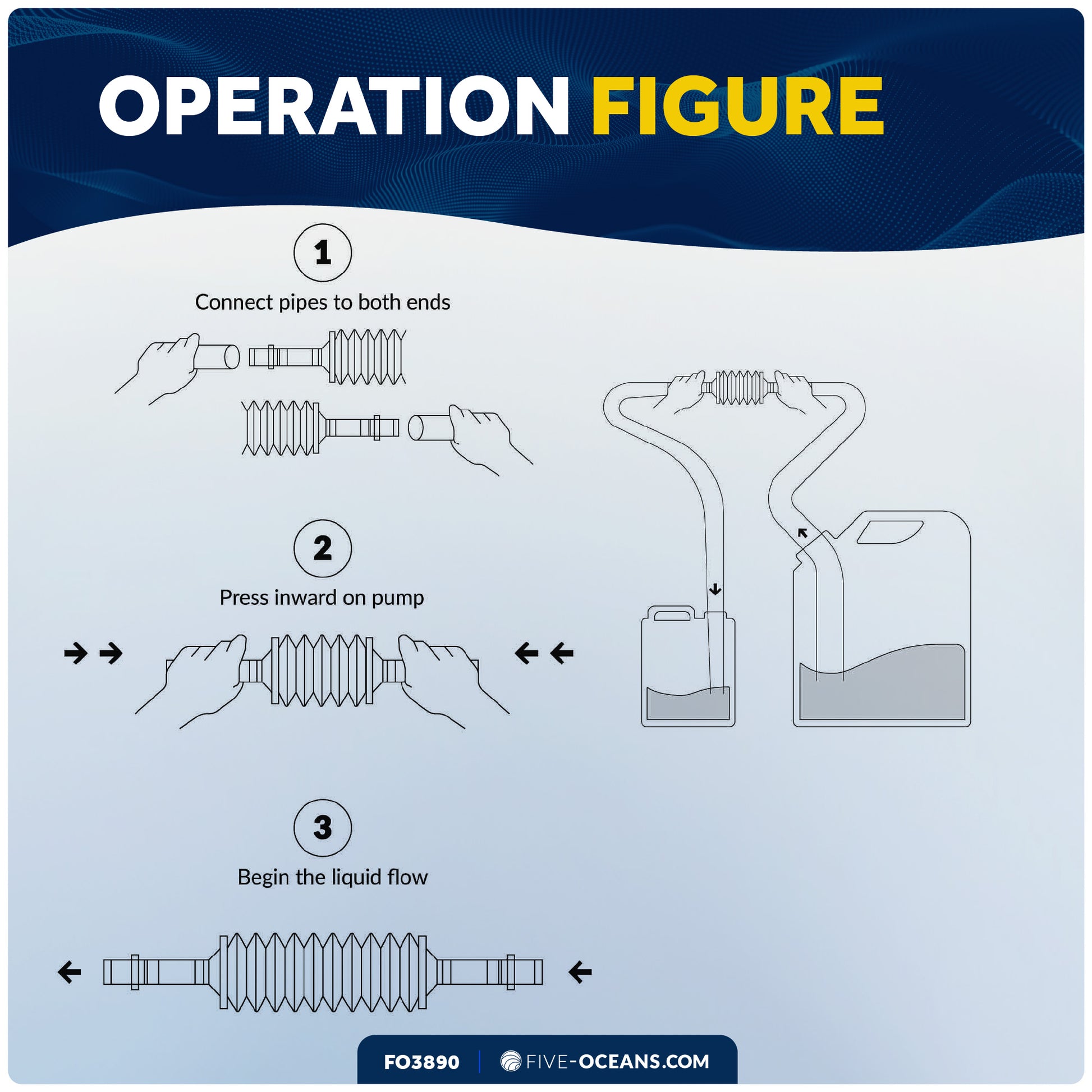 OPERATION FIGURE

1

Connect pipes to both ends

2

Press inward on pump

3

Begin the liquid flow

FO3890 | FIVE-OCEANS.COM