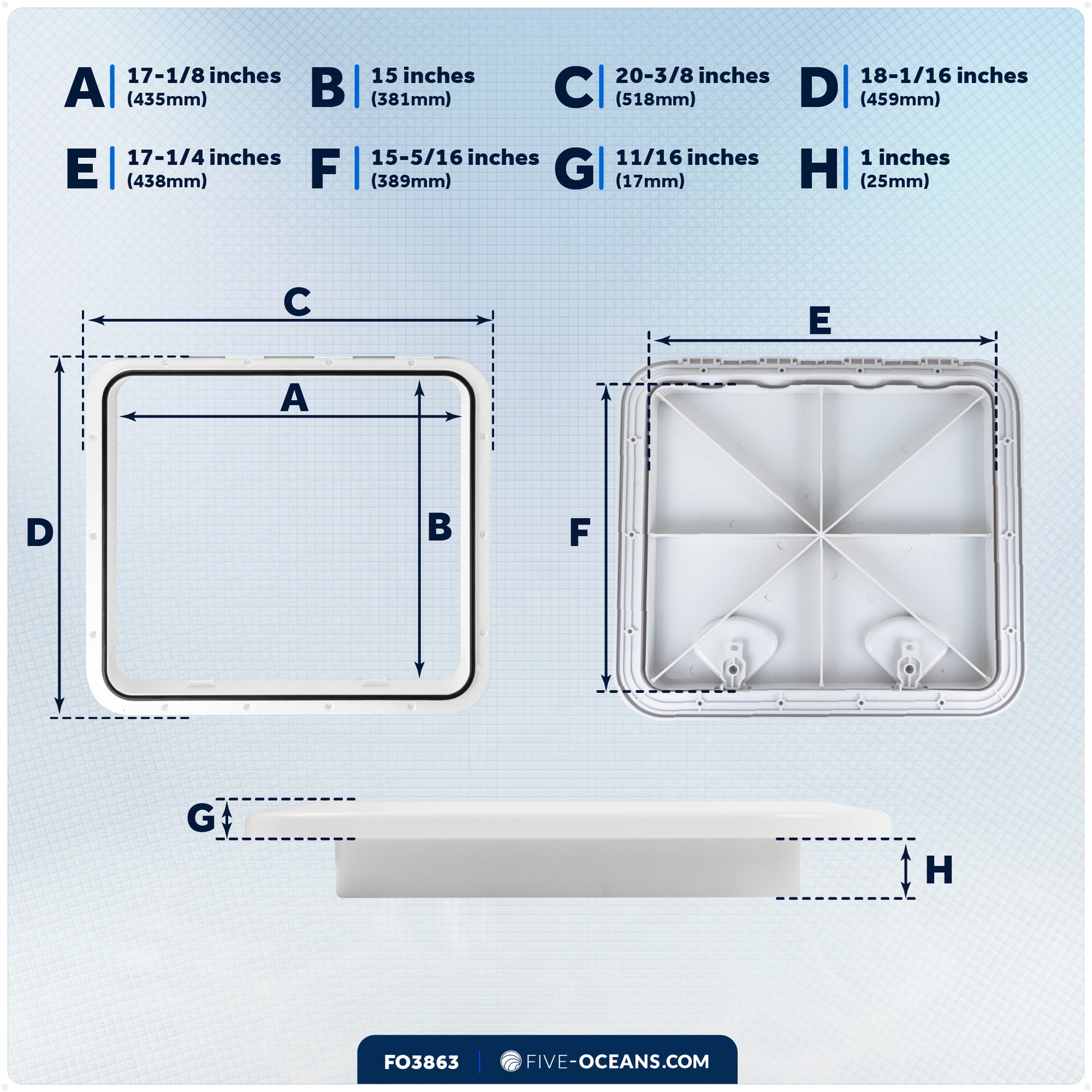 A 17-1/8 inches (435mm)

B 15 inches (381mm)

C 20-3/8 inches (518mm)

D 18-1/16 inches (459mm)

E 17-1/4 inches (438mm)

F 15-5/16 inches (389mm)

G 11/16 inches (17mm)

H 1 inches (25mm)

C

A

D

B

E

F

G

H

FO3863 | FIVE-OCEANS.COM