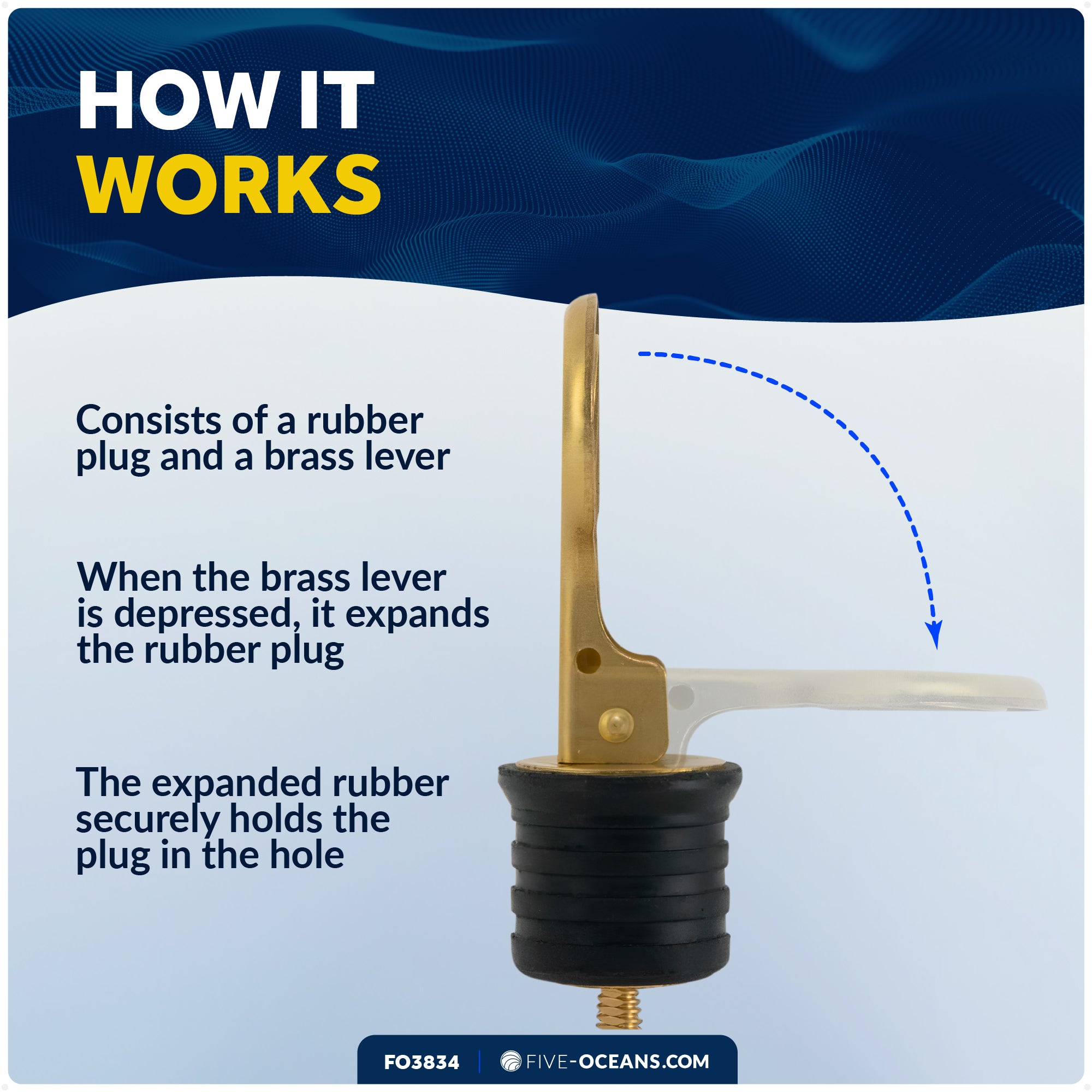 HOW IT
WORKS

Consists of a rubber plug and a brass lever

When the brass lever is depressed, it expands the rubber plug

The expanded rubber securely holds the plug in the hole

FO3834 | FIVE-OCEANS.COM