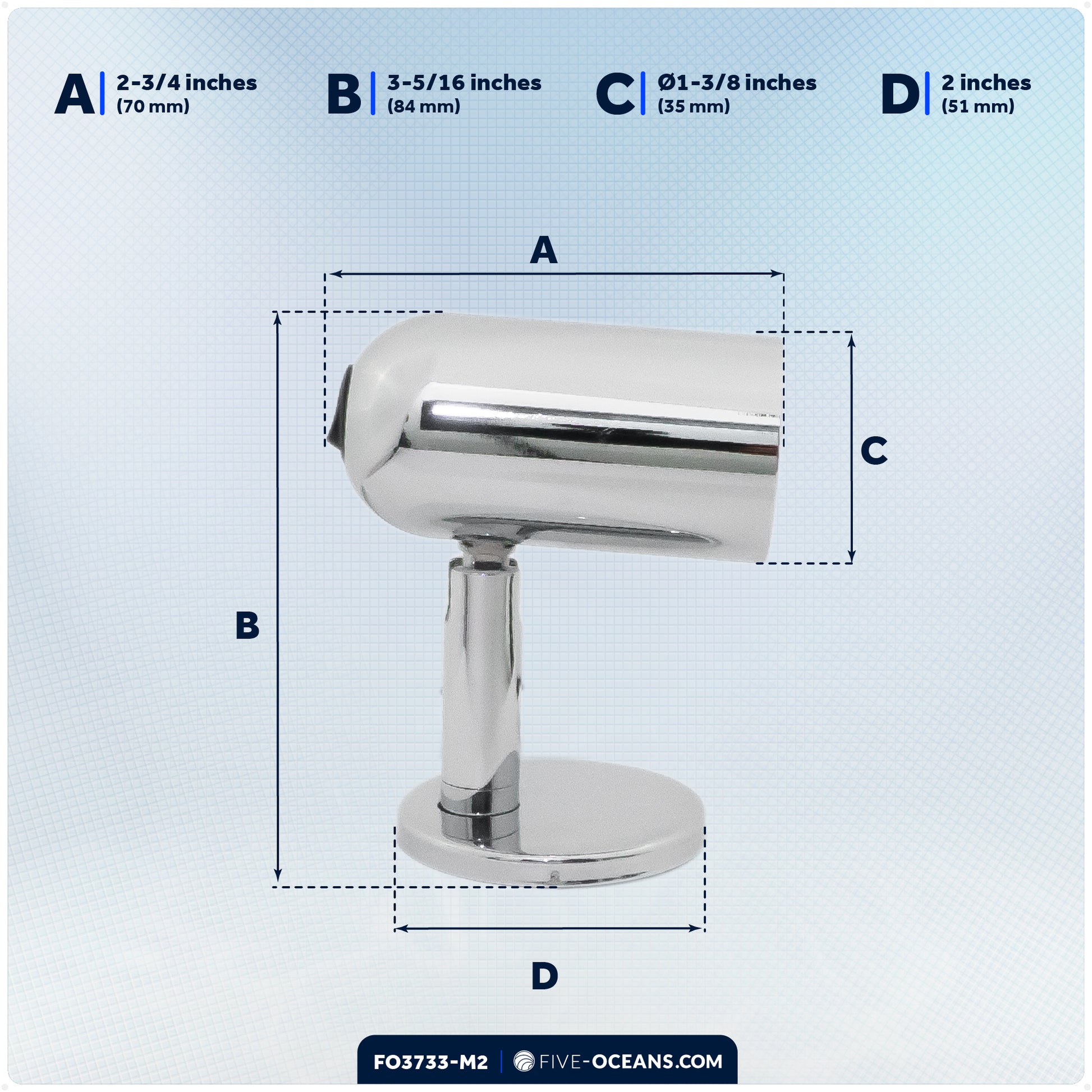 A 2-3/4 inches (70 mm)

B 3-5/16 inches (84 mm)

C Ø1-3/8 inches (35 mm)

D 2 inches (51 mm)

A

C

B

D

FO3733-M2 | FIVE-OCEANS.COM