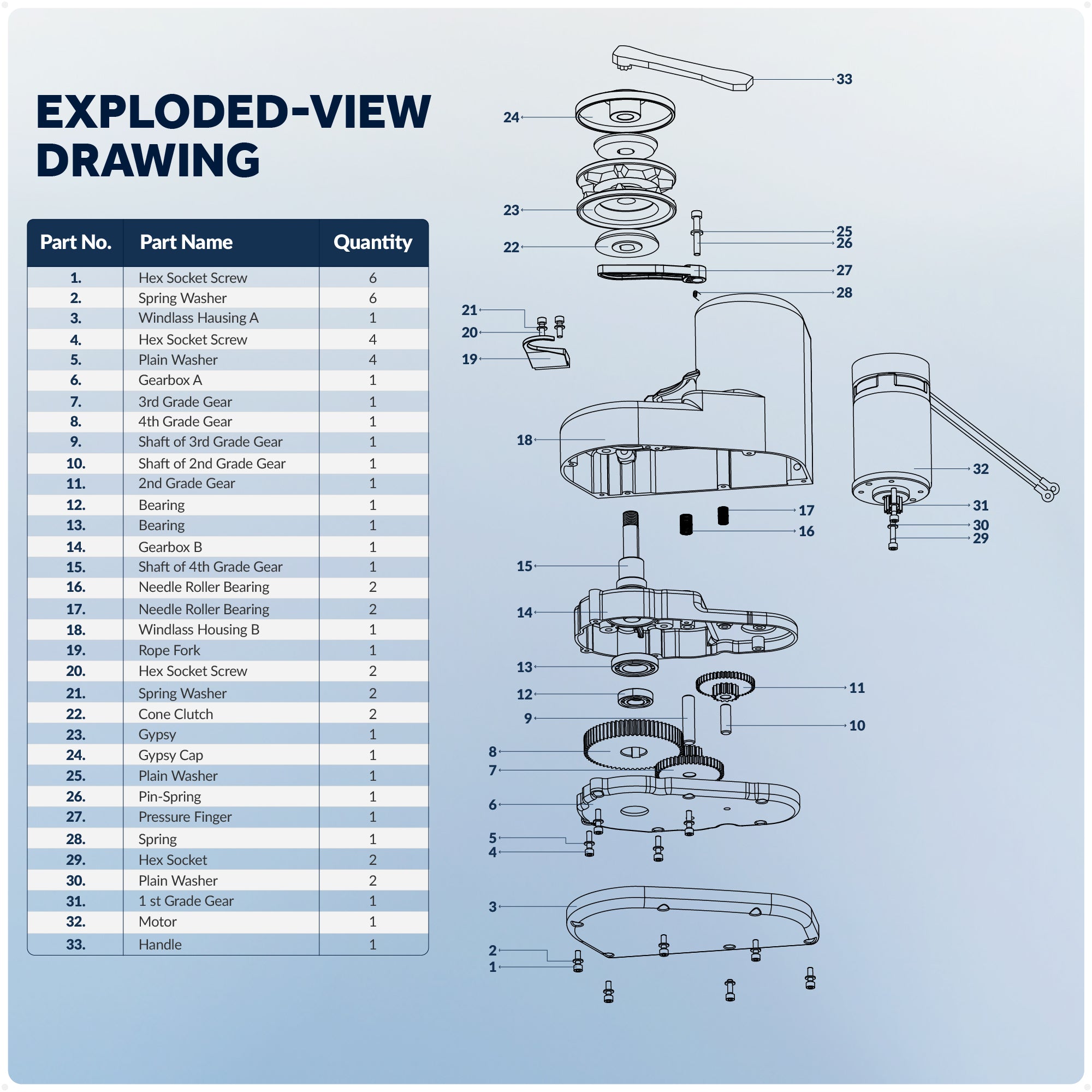 EXPLODED-VIEW DRAWING

| Part No. | Part Name | Quantity |
|---|---|---|
| 1. | Hex Socket Screw | 6 |
| 2. | Spring Washer | 6 |
| 3. | Windlass Hausing A | 1 |
| 4. | Hex Socket Screw | 4 |
| 5. | Plain Washer | 4 |
| 6. | Gearbox A | 1 |
| 7. | 3rd Grade Gear | 1 |
| 8. | 4th Grade Gear | 1 |
| 9. | Shaft of 3rd Grade Gear | 1 |
| 10. | Shaft of 2nd Grade Gear | 1 |
| 11. | 2nd Grade Gear | 1 |
| 12. | Bearing | 1 |
| 13. | Bearing | 1 |
| 14. | Gearbox B | 1 |
| 15. | Shaft of 4th Grade Gear | 1 |
| 16. | Needle Roller Bearing | 2 |
| 17. | Needle Roller Bearing | 2 |
| 18. | Windlass Housing B | 1 |
| 19. | Rope Fork | 1 |
| 20. | Hex Socket Screw | 2 |
| 21. | Spring Washer | 2 |
| 22. | Cone Clutch | 2 |
| 23. | Gypsy | 1 |
| 24. | Gypsy Cap | 1 |
| 25. | Plain Washer | 1 |
| 26. | Pin-Spring | 1 |
| 27. | Pressure Finger | 1 |
| 28. | Spring | 1 |
| 29. | Hex Socket | 2 |
| 30. | Plain Washer | 2 |
| 31. | 1 st Grade Gear | 1 |
| 32. | Motor | 1 |
| 33. | Handle | 1 |

33 24 23 25 26 22 27 28 21 20 19 18 32 31 30 29 17 16 15 14 13 12 11 9 10 8 7 6 5 4 3 2 1