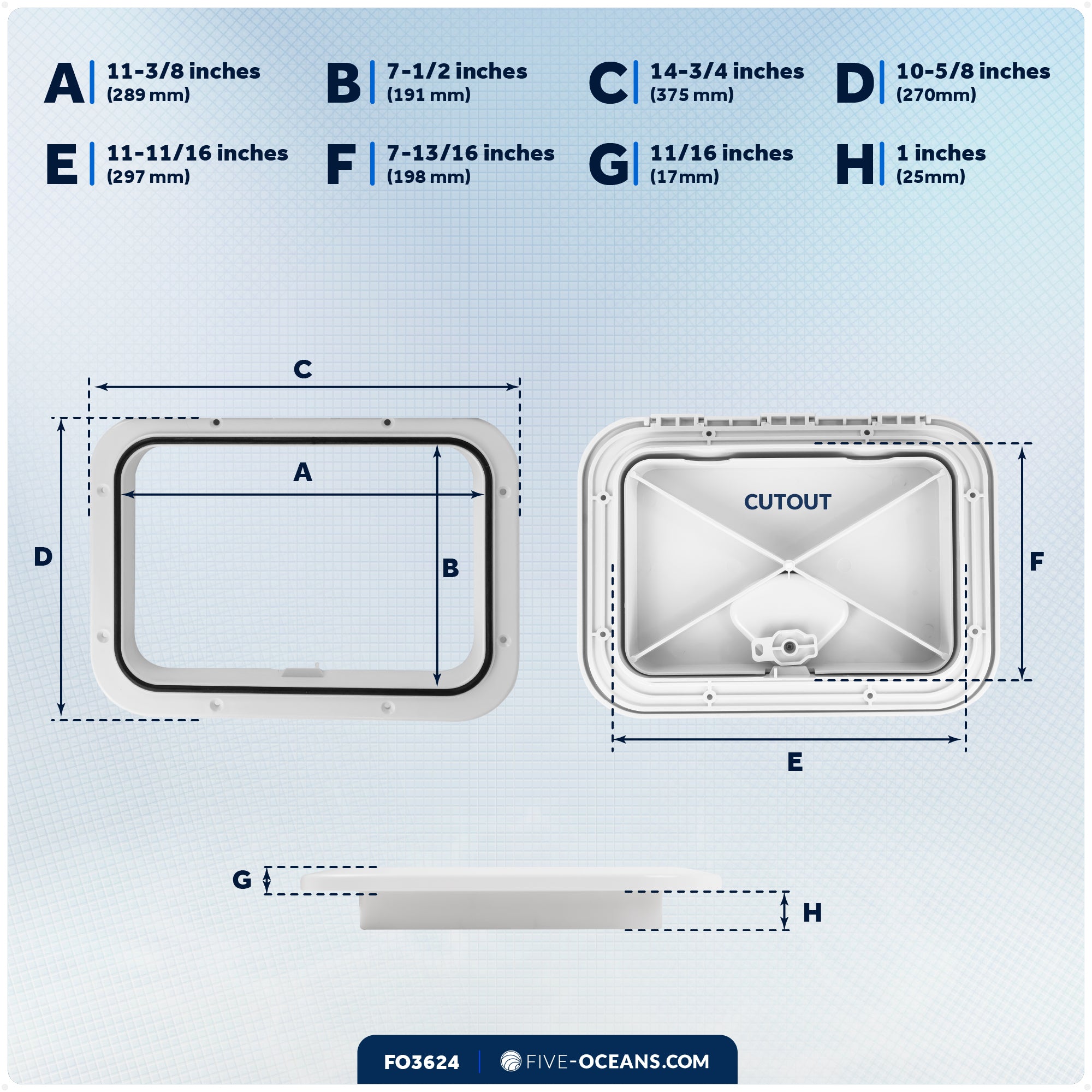 A 11-3/8 inches (289 mm)

B 7-1/2 inches (191 mm)

C 14-3/4 inches (375 mm)

D 10-5/8 inches (270mm)

E 11-11/16 inches (297 mm)

F 7-13/16 inches (198 mm)

G 11/16 inches (17mm)

H 1 inches (25mm)

C

A

D

B

CUTOUT

F

E

G

H

FO3624 FIVE-OCEANS.COM