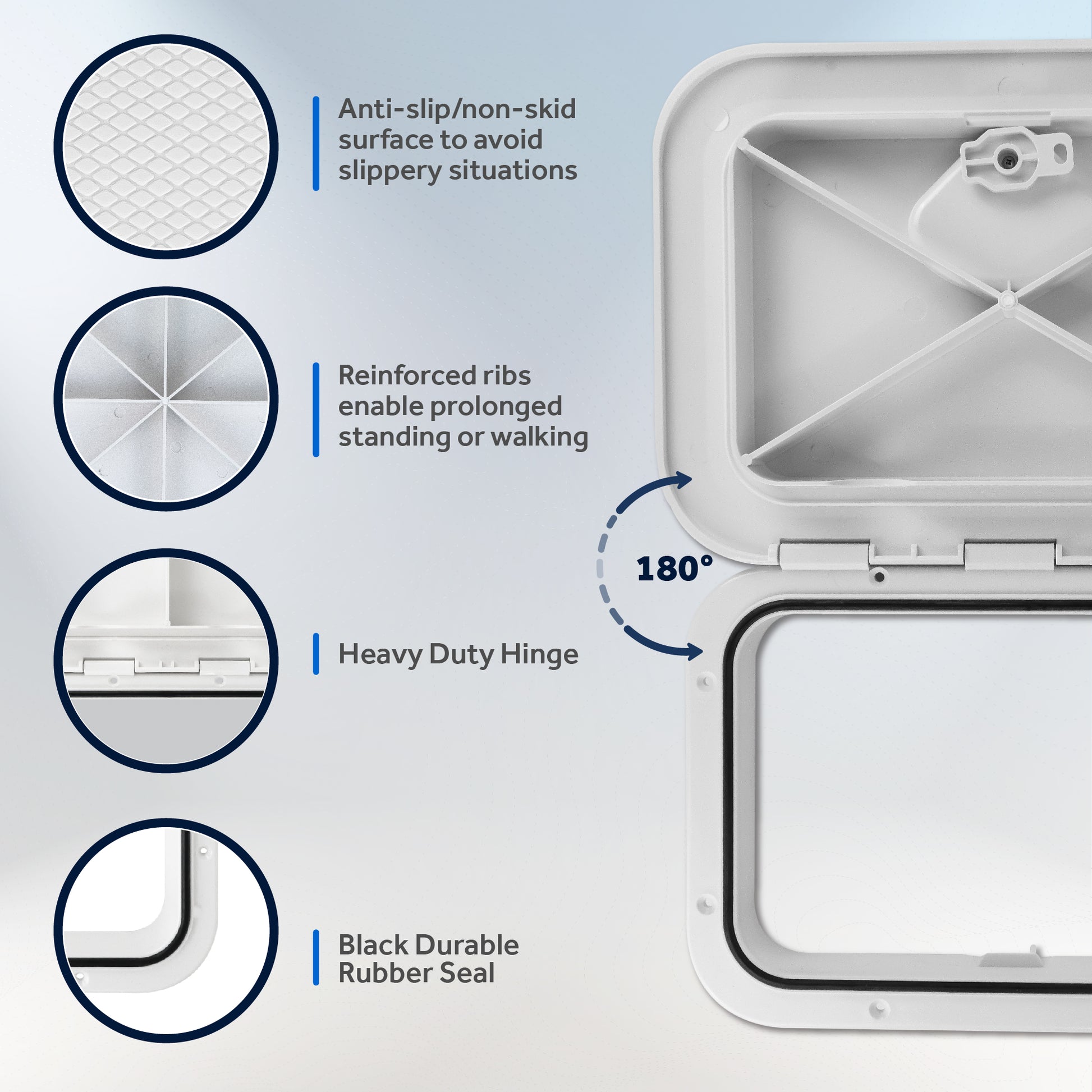 Anti-slip/non-skid surface to avoid slippery situations

Reinforced ribs enable prolonged standing or walking

Heavy Duty Hinge

Black Durable Rubber Seal

180°