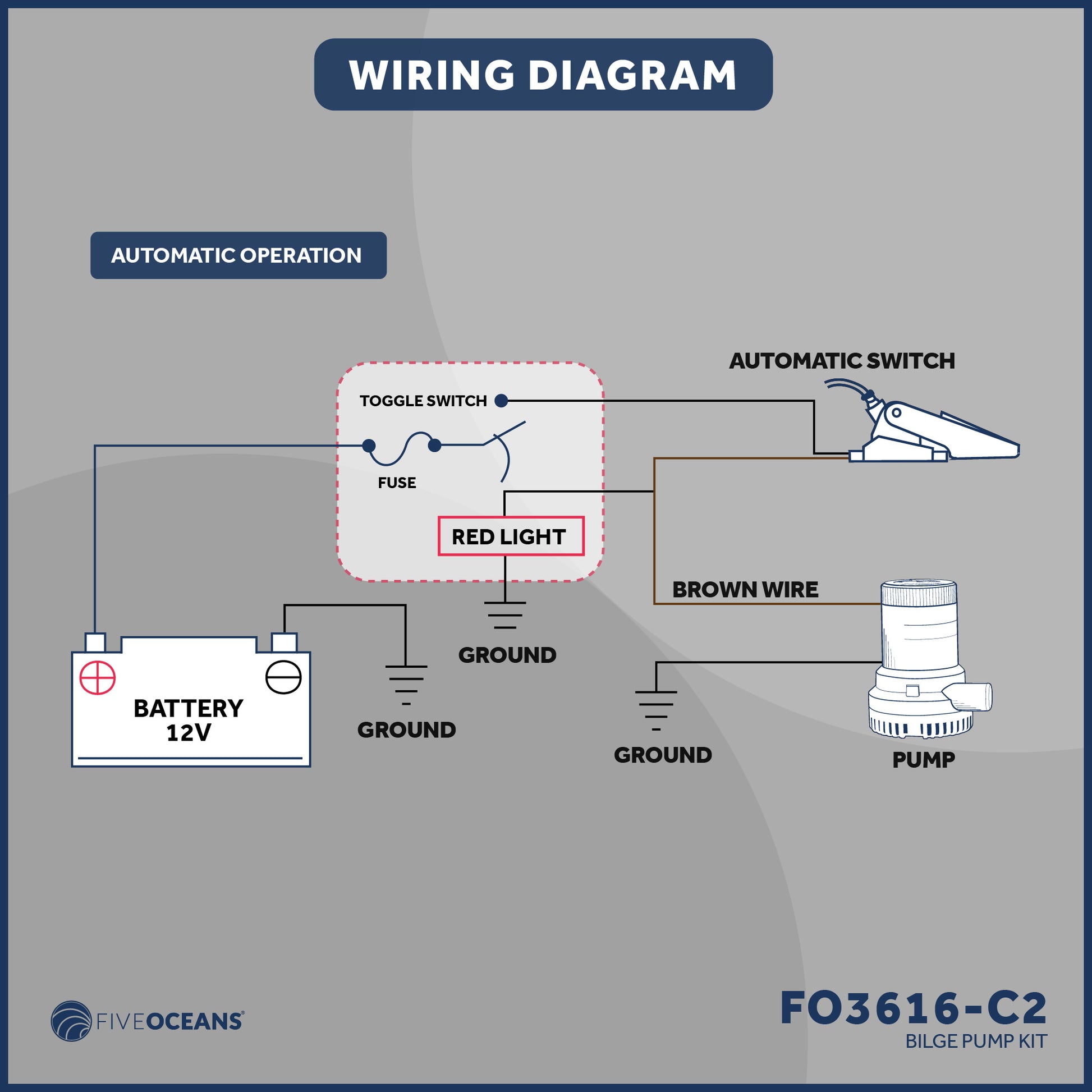 WIRING DIAGRAM

AUTOMATIC OPERATION

AUTOMATIC SWITCH

TOGGLE SWITCH

FUSE

RED LIGHT

BROWN WIRE

GROUND

BATTERY 12V

GROUND

GROUND

PUMP

FIVEOCEANS®

FO3616-C2
BILGE PUMP KIT