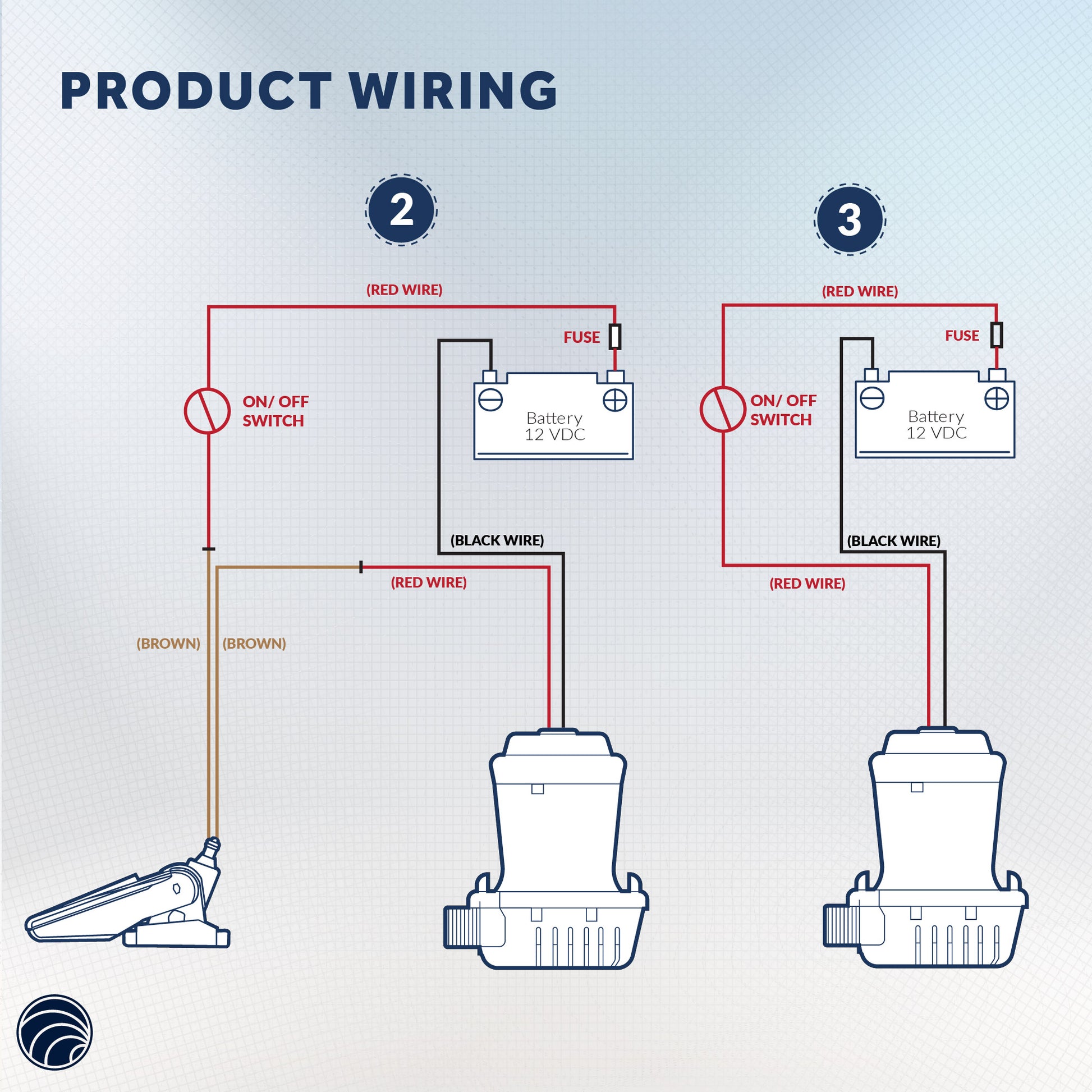 PRODUCT WIRING

2

(RED WIRE)

FUSE

ON/ OFF SWITCH

Battery 12 VDC

(BLACK WIRE)

(RED WIRE)

(BROWN)

(BROWN)

3

(RED WIRE)

FUSE

ON/ OFF SWITCH

Battery 12 VDC

(BLACK WIRE)

(RED WIRE)