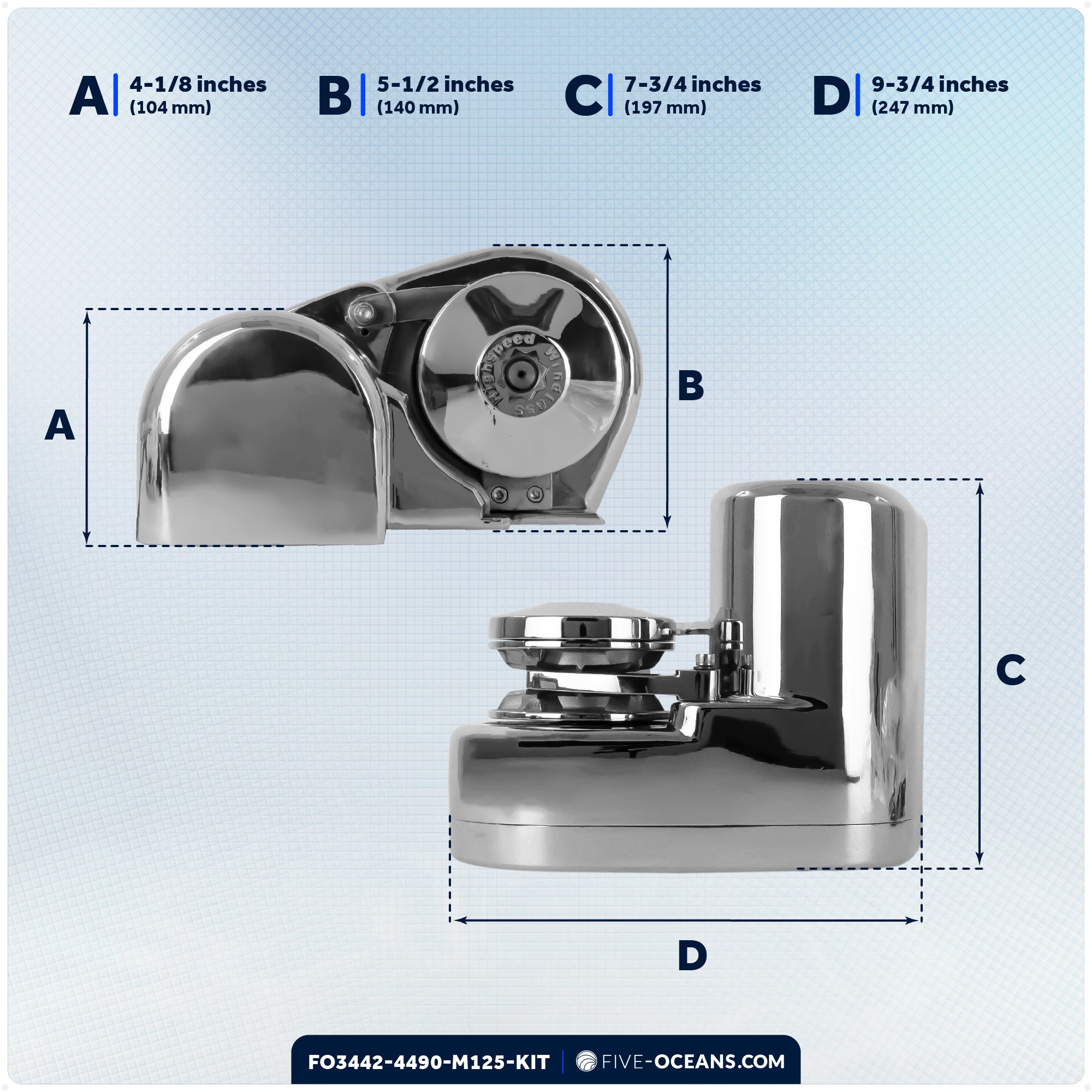 A 4-1/8 inches (104 mm)

B 5-1/2 inches (140 mm)

C 7-3/4 inches (197 mm)

D 9-3/4 inches (247 mm)

Highspeed Windlass

A

B

C

D

FO3442-4490-M125-KIT | FIVE-OCEANS.COM