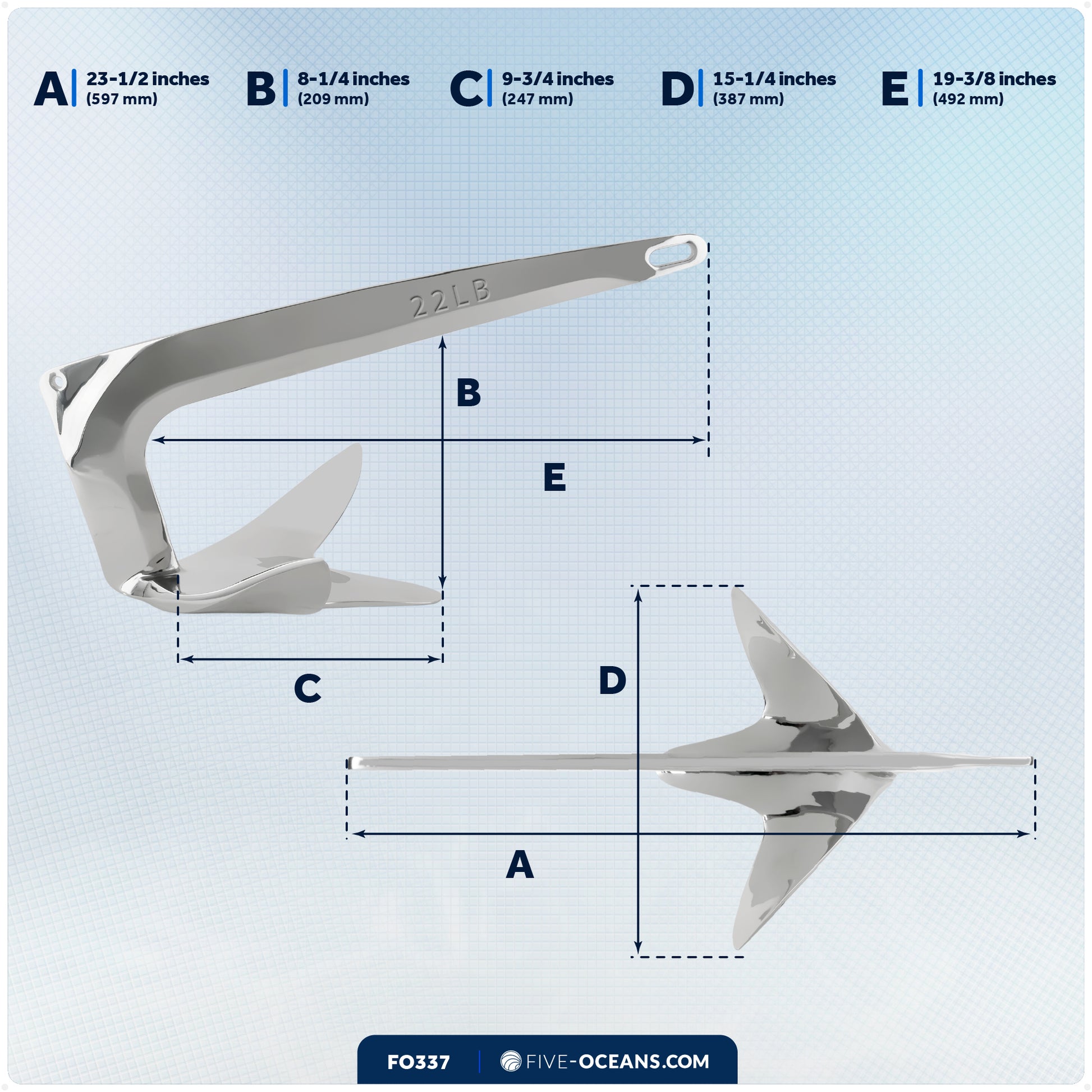 A 23-1/2 inches (597 mm)

B 8-1/4 inches (209 mm)

C 9-3/4 inches (247 mm)

D 15-1/4 inches (387 mm)

E 19-3/8 inches (492 mm)

22LB

B

E

C

D

A

FO337 FIVE-OCEANS.COM