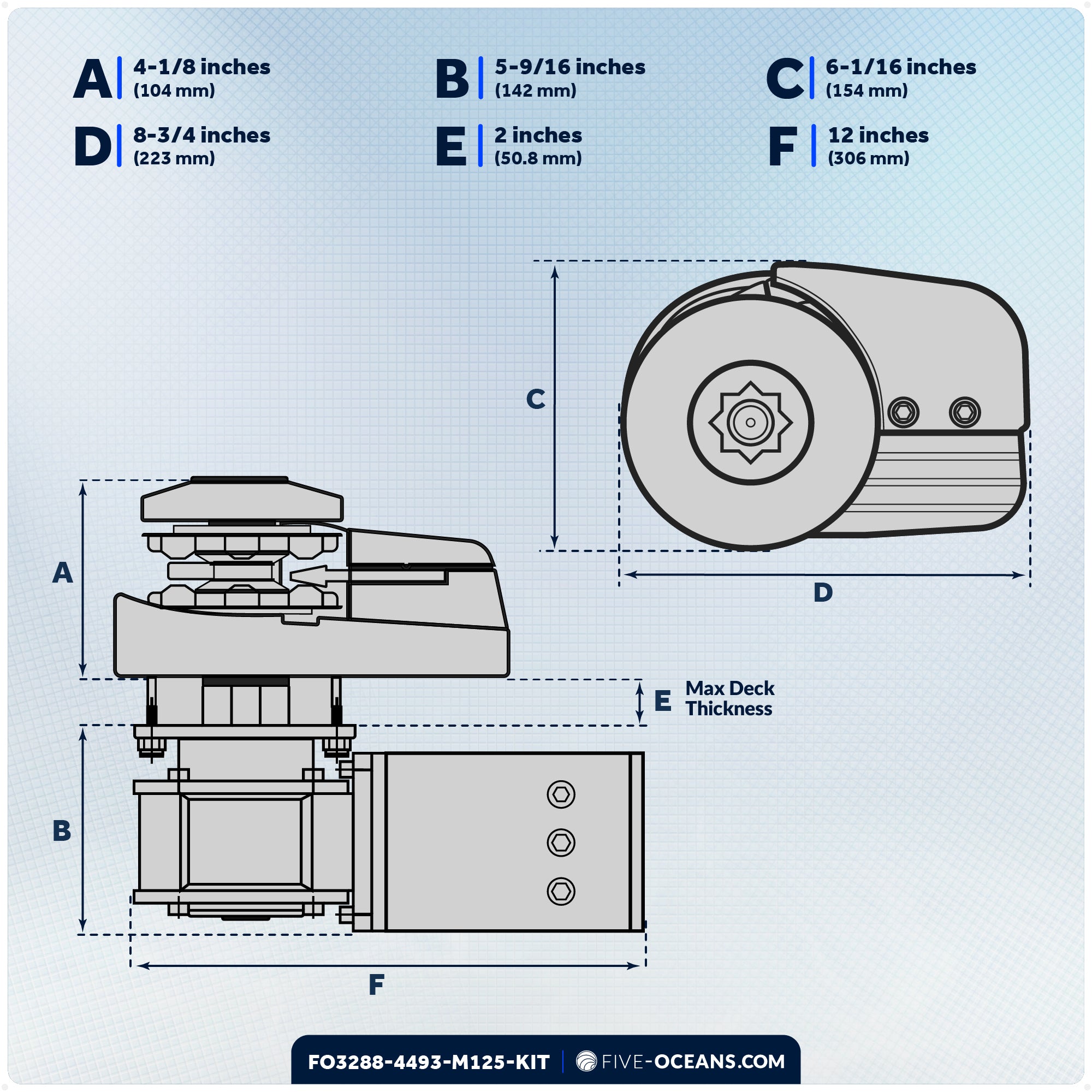 A 4-1/8 inches (104 mm)

B 5-9/16 inches (142 mm)

C 6-1/16 inches (154 mm)

D 8-3/4 inches (223 mm)

E 2 inches (50.8 mm)

F 12 inches (306 mm)

C

D

A

E Max Deck Thickness

B

F

FO3288-4493-M125-KIT | FIVE-OCEANS.COM