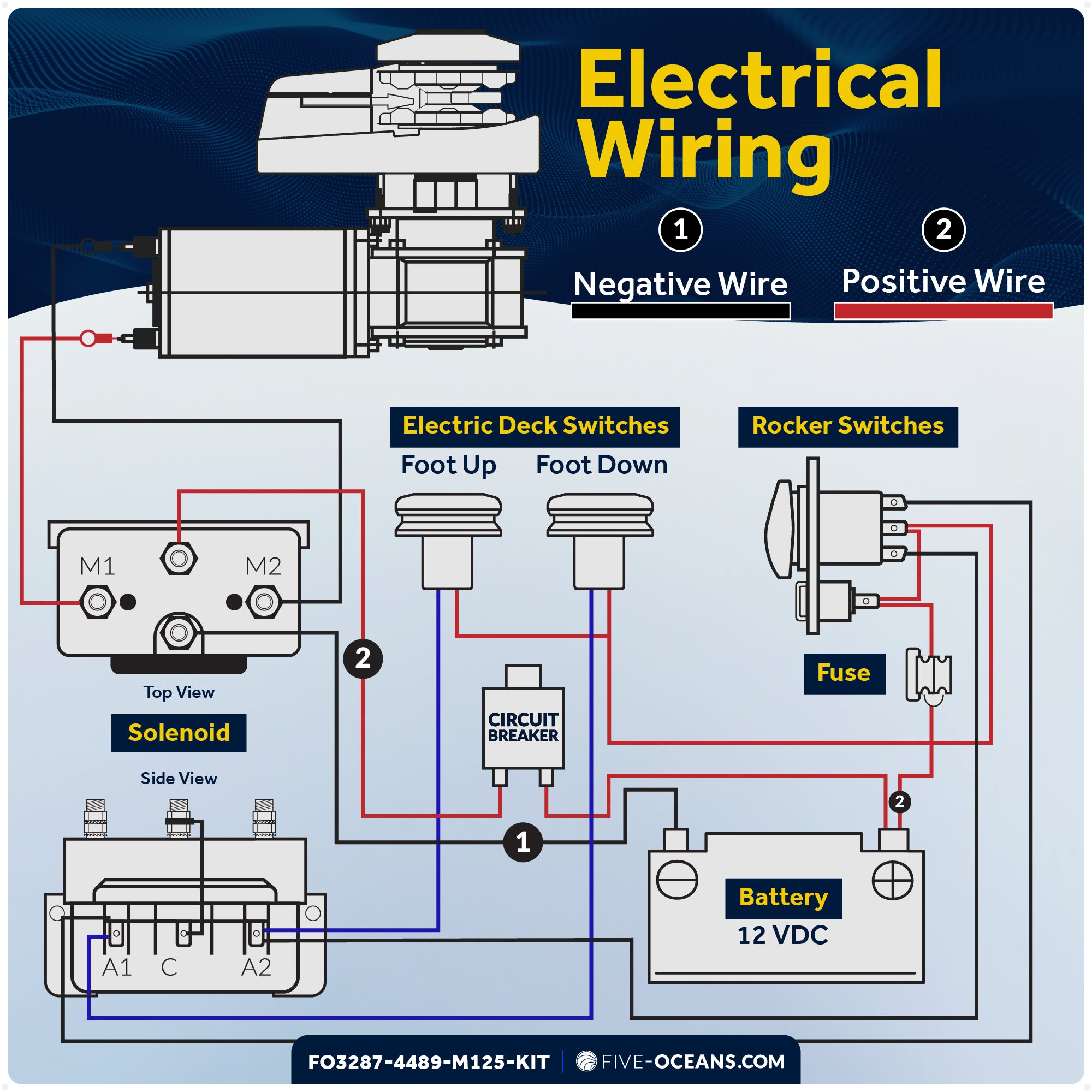 Electrical Wiring

1
Negative Wire

2
Positive Wire

Electric Deck Switches
Foot Up
Foot Down

Rocker Switches

M1
M2

2

Top View

Solenoid

Side View

CIRCUIT BREAKER

Fuse

2

1

A1
C
A2

Battery
12 VDC

FO3287-4489-M125-KIT | FIVE-OCEANS.COM