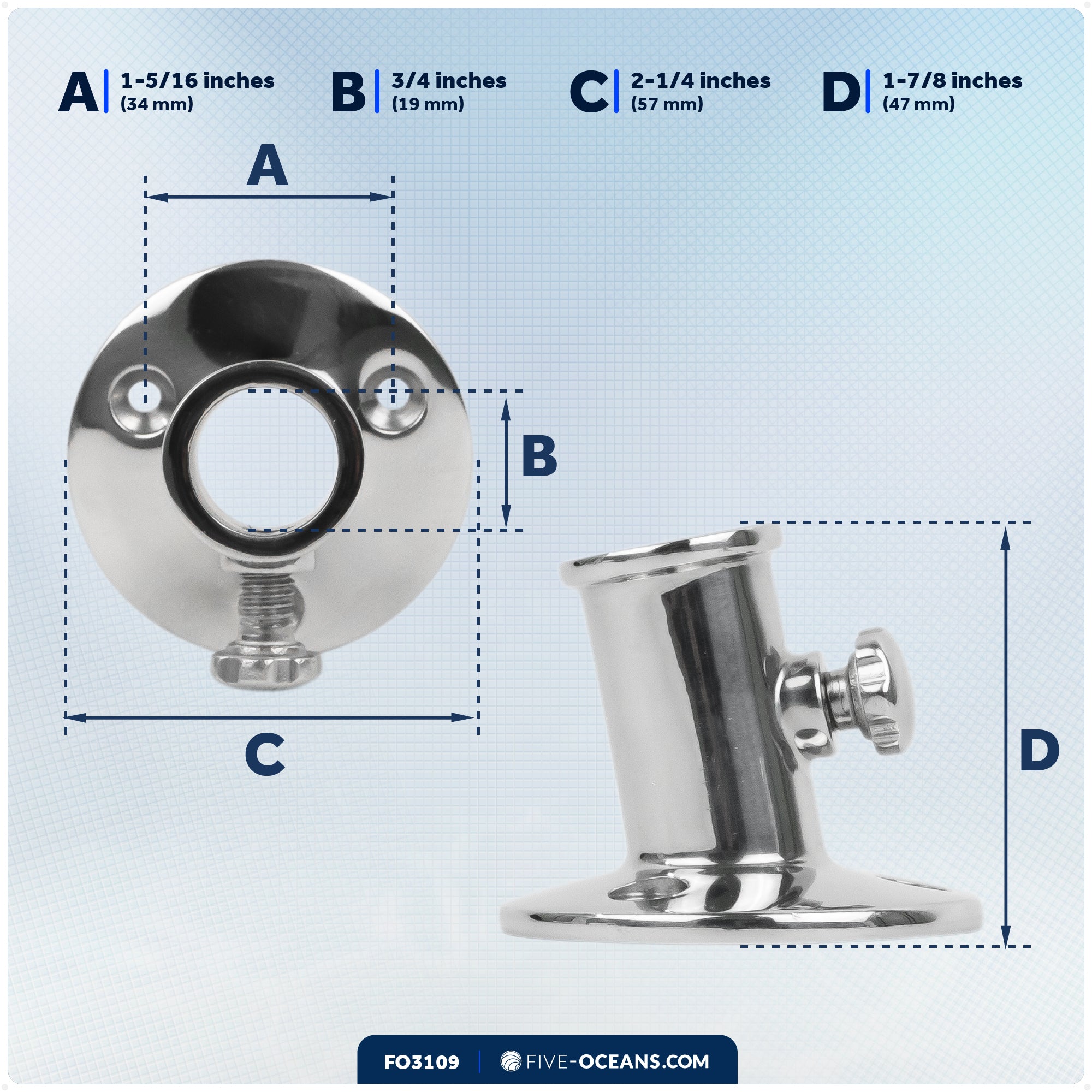 A 1-5/16 inches (34 mm)

B 3/4 inches (19 mm)

C 2-1/4 inches (57 mm)

D 1-7/8 inches (47 mm)

A

B

C

D

FO3109 | FIVE-OCEANS.COM