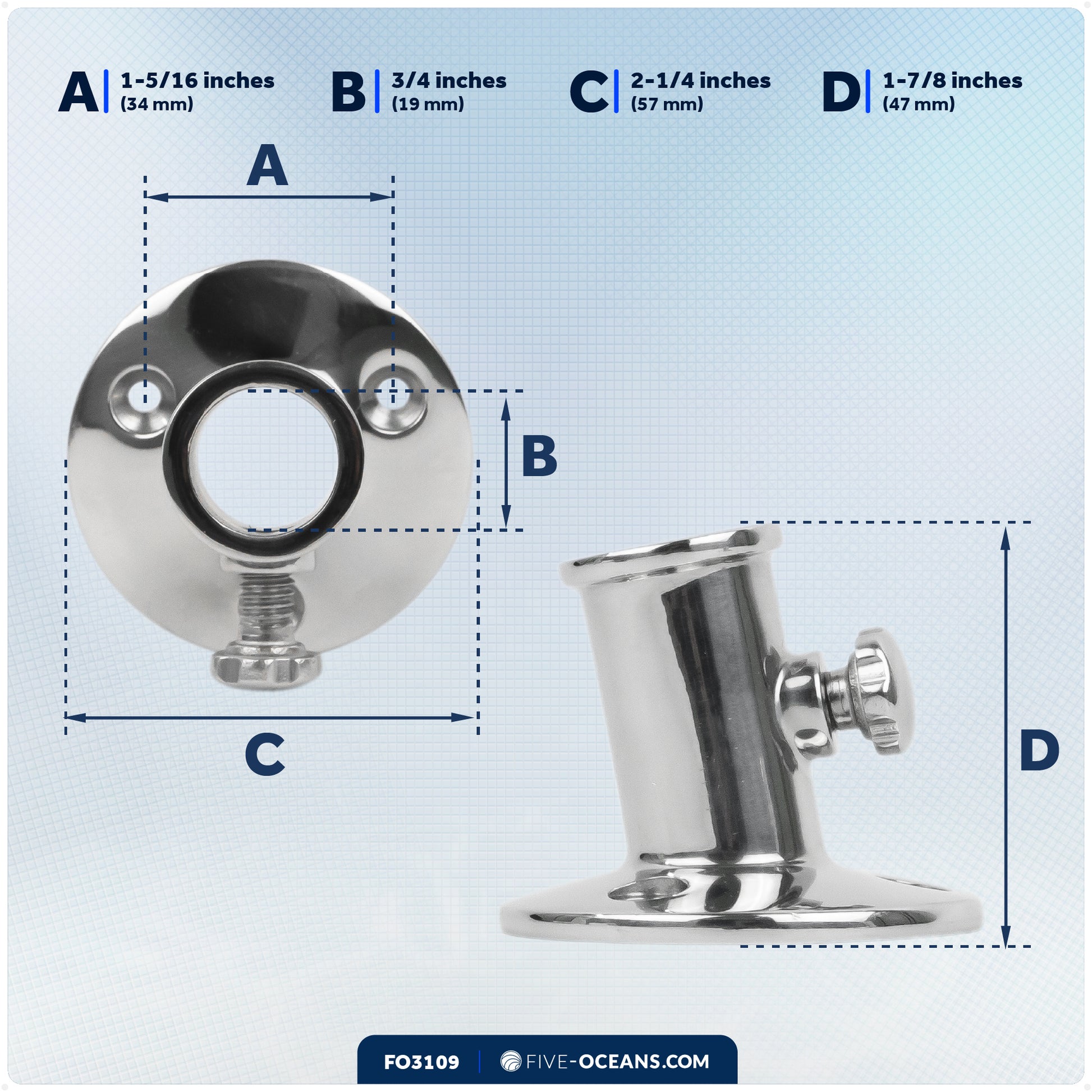 A 1-5/16 inches (34 mm)

B 3/4 inches (19 mm)

C 2-1/4 inches (57 mm)

D 1-7/8 inches (47 mm)

A

B

C

D

FO3109

FIVE-OCEANS.COM