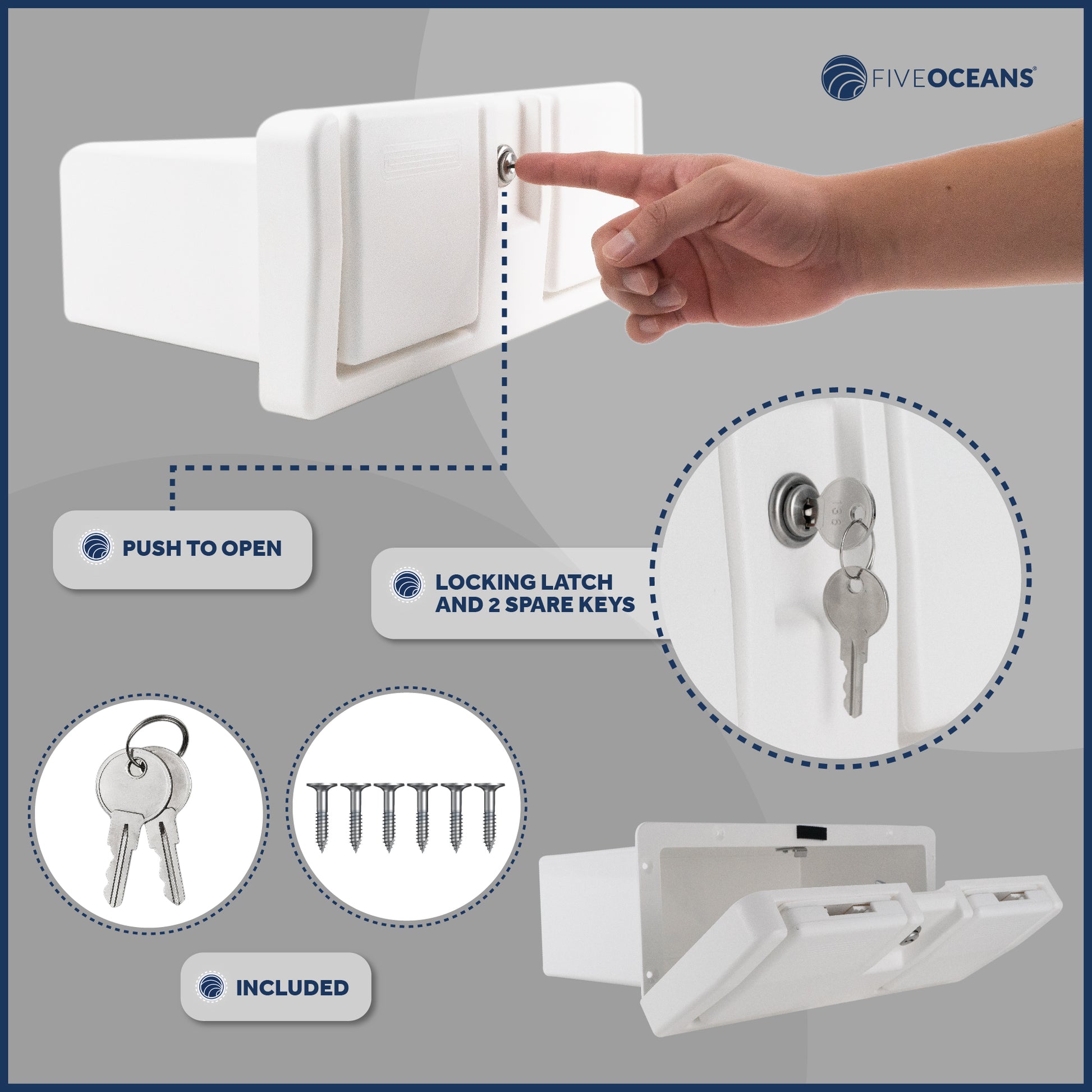 FIVEOCEANS®

PUSH TO OPEN

LOCKING LATCH AND 2 SPARE KEYS

138

INCLUDED