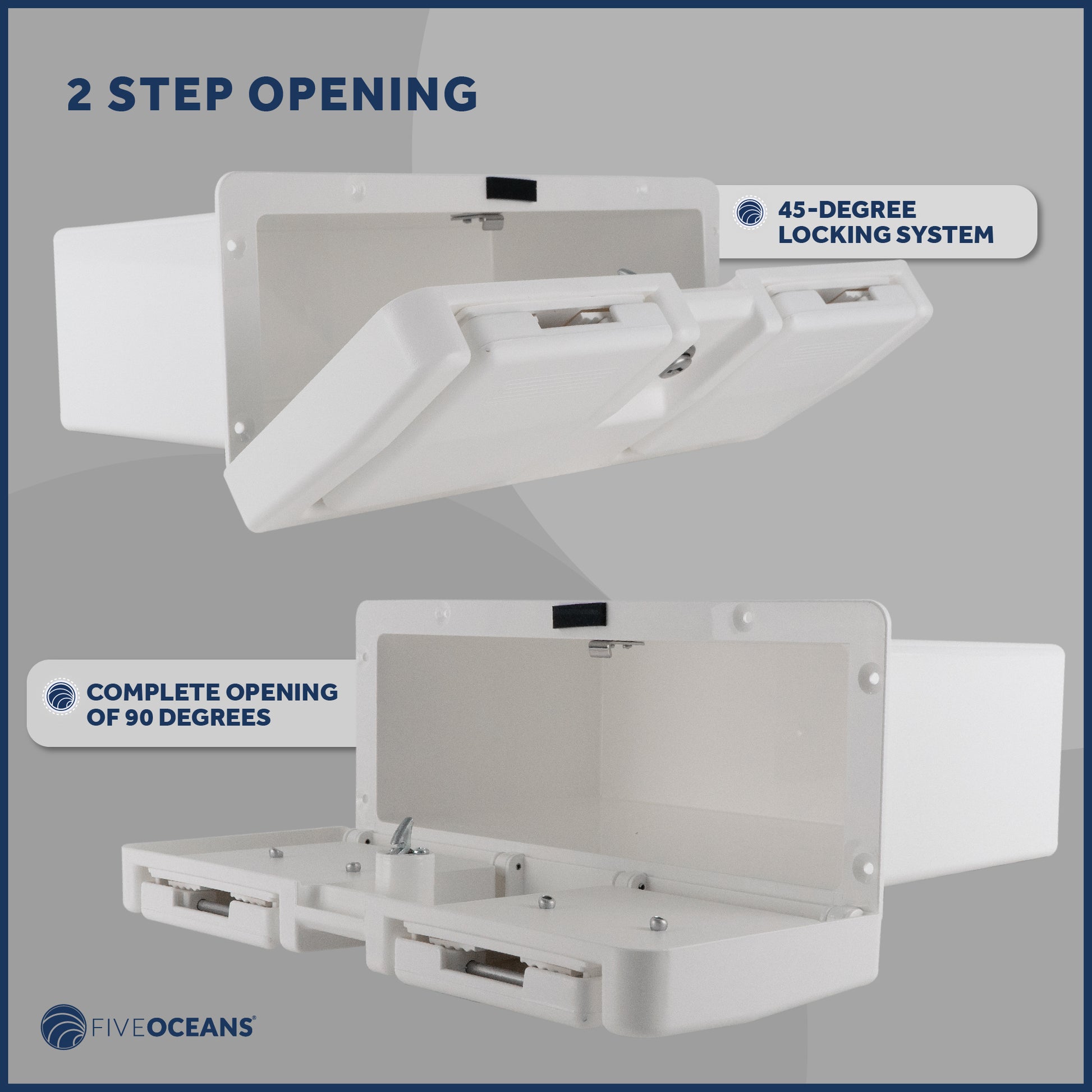 2 STEP OPENING

45-DEGREE LOCKING SYSTEM

COMPLETE OPENING OF 90 DEGREES

FIVEOCEANS®