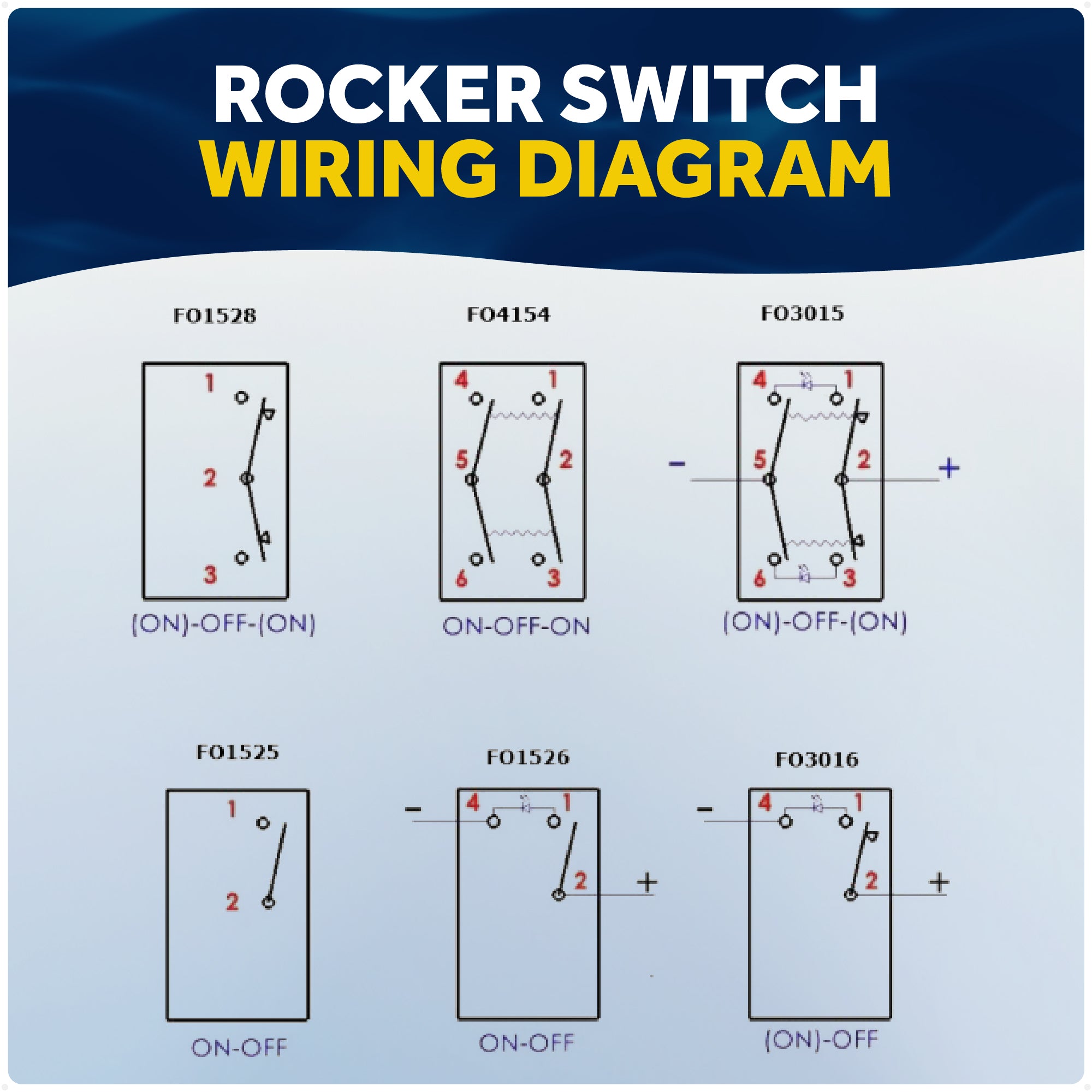 ROCKER SWITCH
WIRING DIAGRAM

FO1528

1
2
3

(ON)-OFF-(ON)

FO4154

4 1
5 2
6 3

ON-OFF-ON

FO3015

4 1
− 5 2 +
6 3

(ON)-OFF-(ON)

FO1525

1
2

ON-OFF

FO1526

− 4 1
2 +

ON-OFF

FO3016

− 4 1
2 +

(ON)-OFF