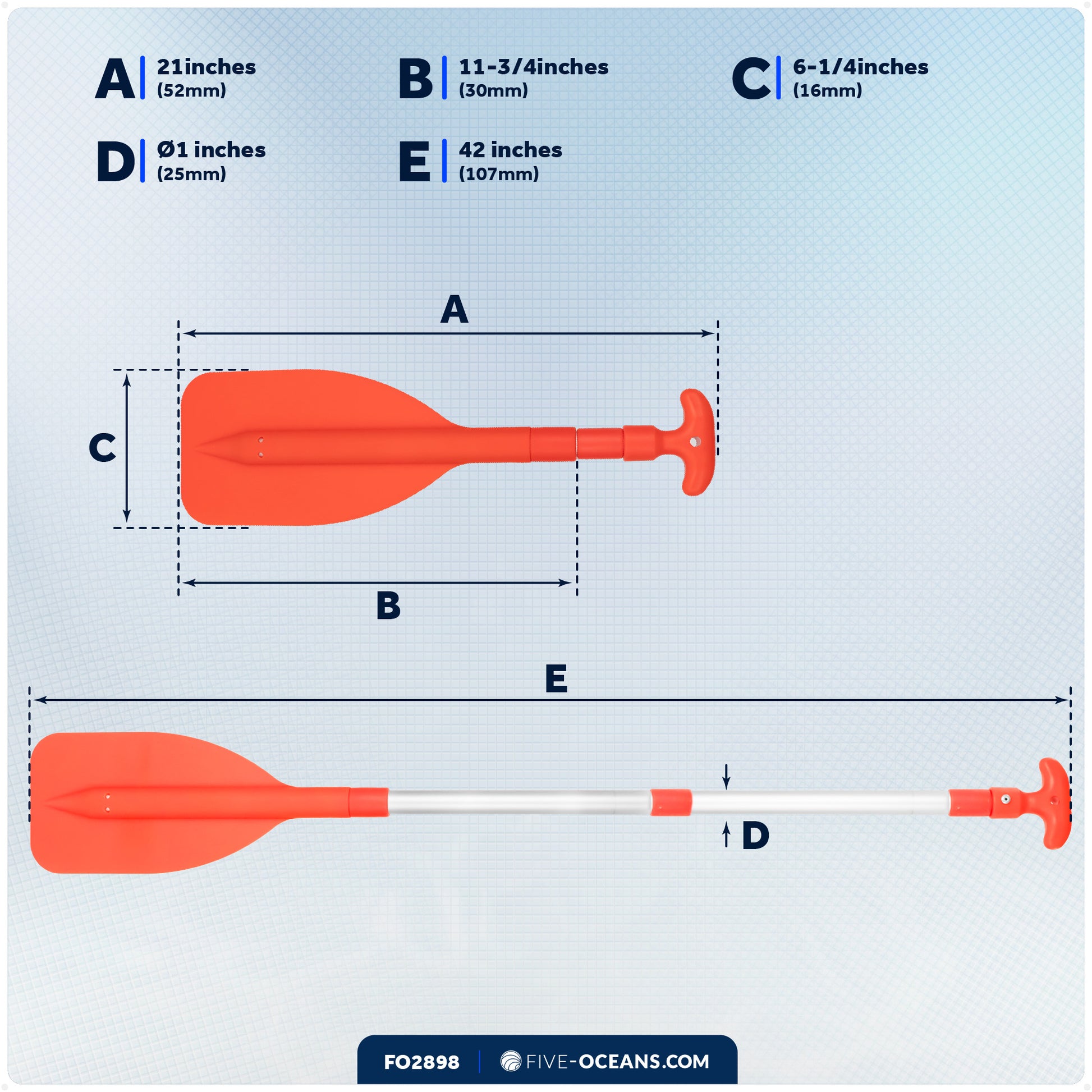 A 21inches (52mm)

B 11-3/4inches (30mm)

C 6-1/4inches (16mm)

D Ø1 inches (25mm)

E 42 inches (107mm)

A

C

B

E

D

FO2898 | FIVE-OCEANS.COM