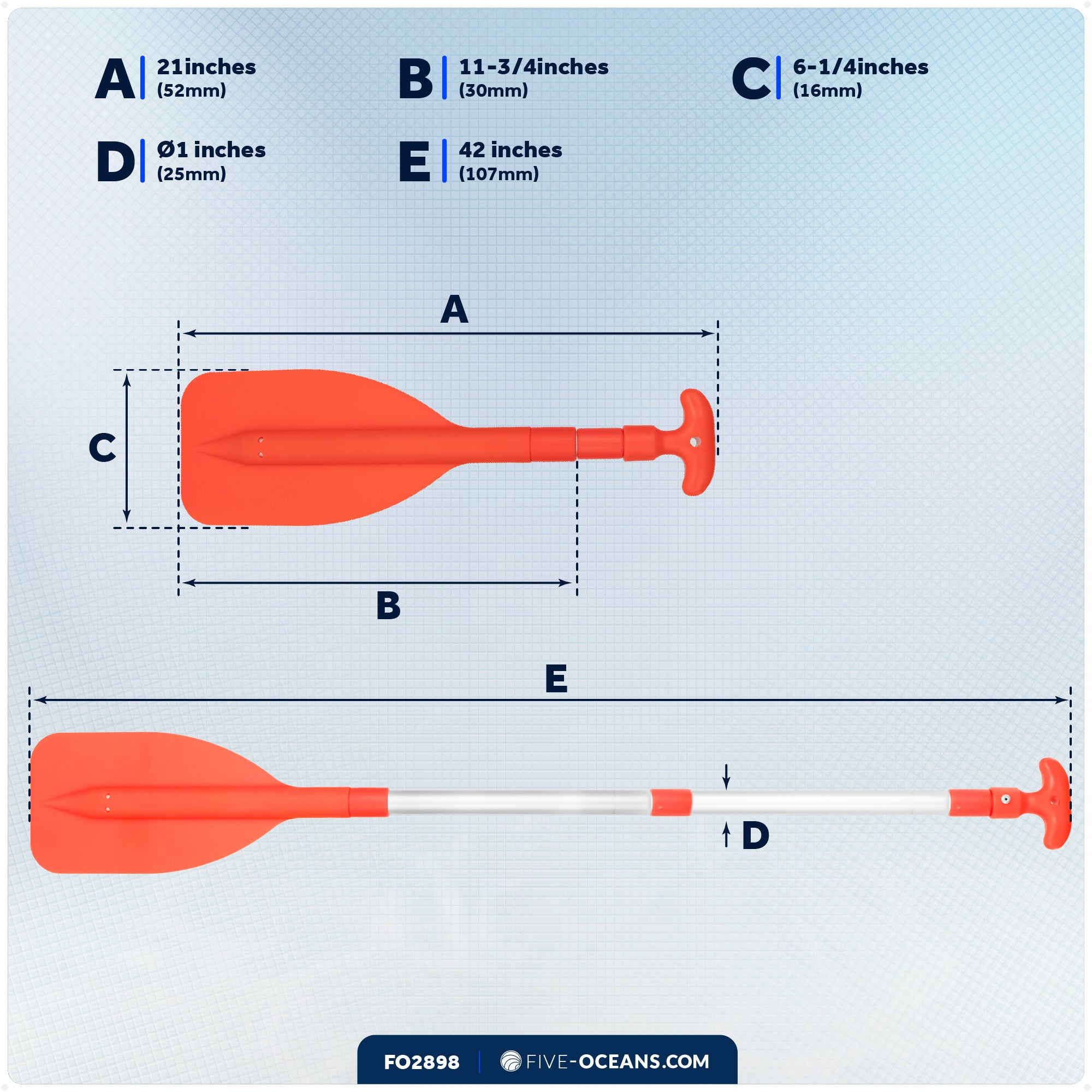 A 21inches (52mm)

B 11-3/4inches (30mm)

C 6-1/4inches (16mm)

D Ø1 inches (25mm)

E 42 inches (107mm)

A

C

B

E

D

FO2898 | FIVE-OCEANS.COM