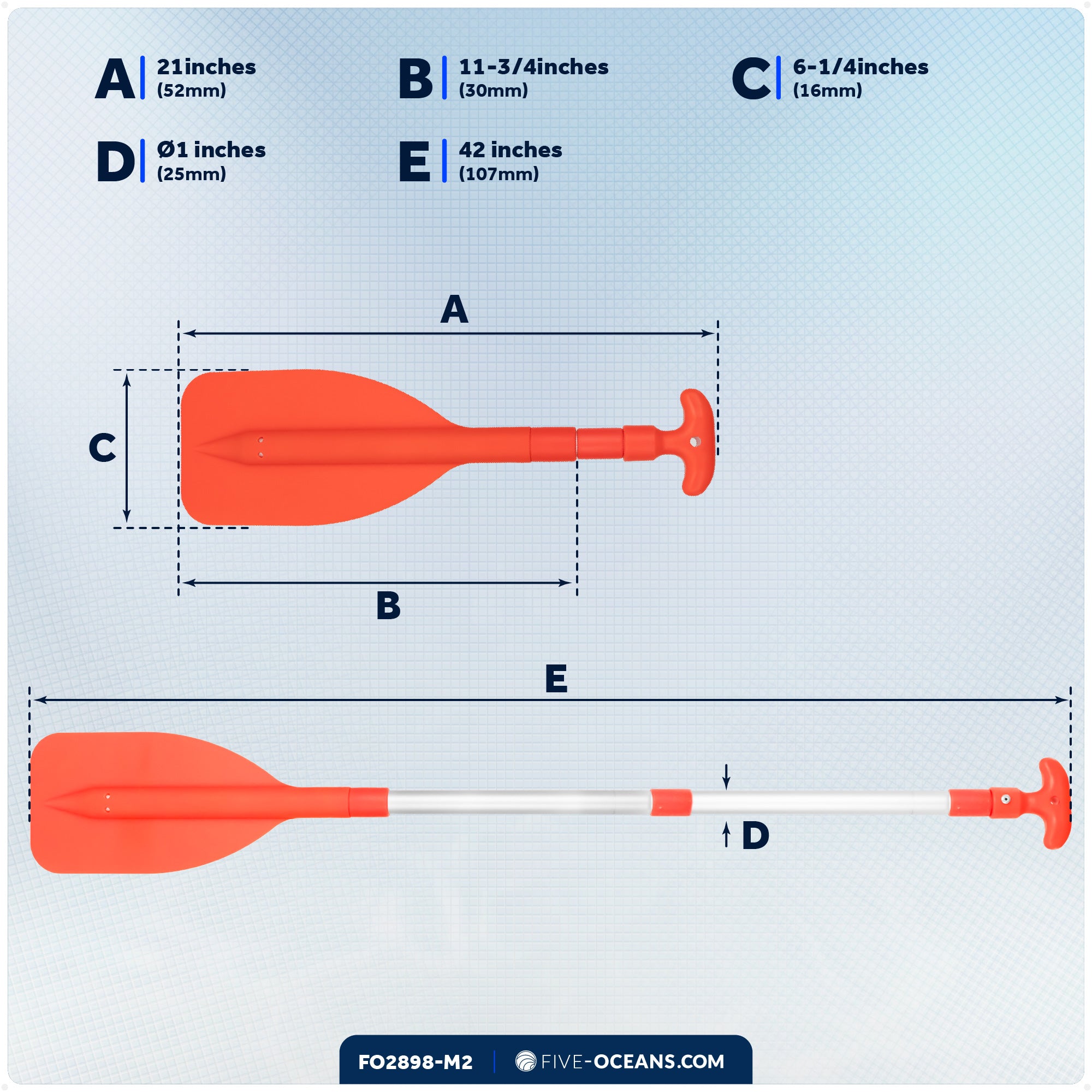 A 21inches (52mm)

B 11-3/4inches (30mm)

C 6-1/4inches (16mm)

D Ø1 inches (25mm)

E 42 inches (107mm)

A

C

B

E

D

FO2898-M2 | FIVE-OCEANS.COM