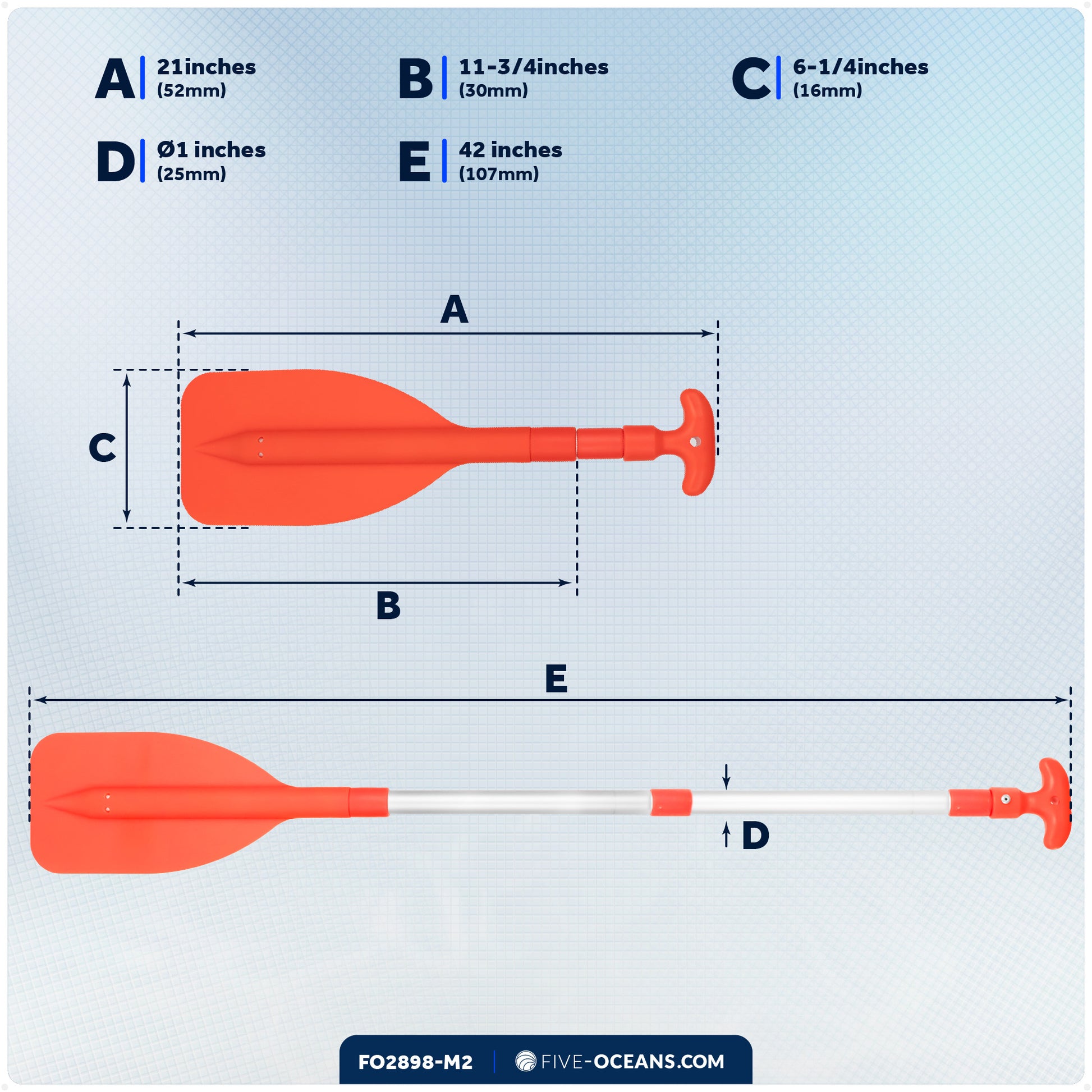 A 21inches (52mm)

B 11-3/4inches (30mm)

C 6-1/4inches (16mm)

D Ø1 inches (25mm)

E 42 inches (107mm)

A

C

B

E

D

FO2898-M2 | FIVE-OCEANS.COM