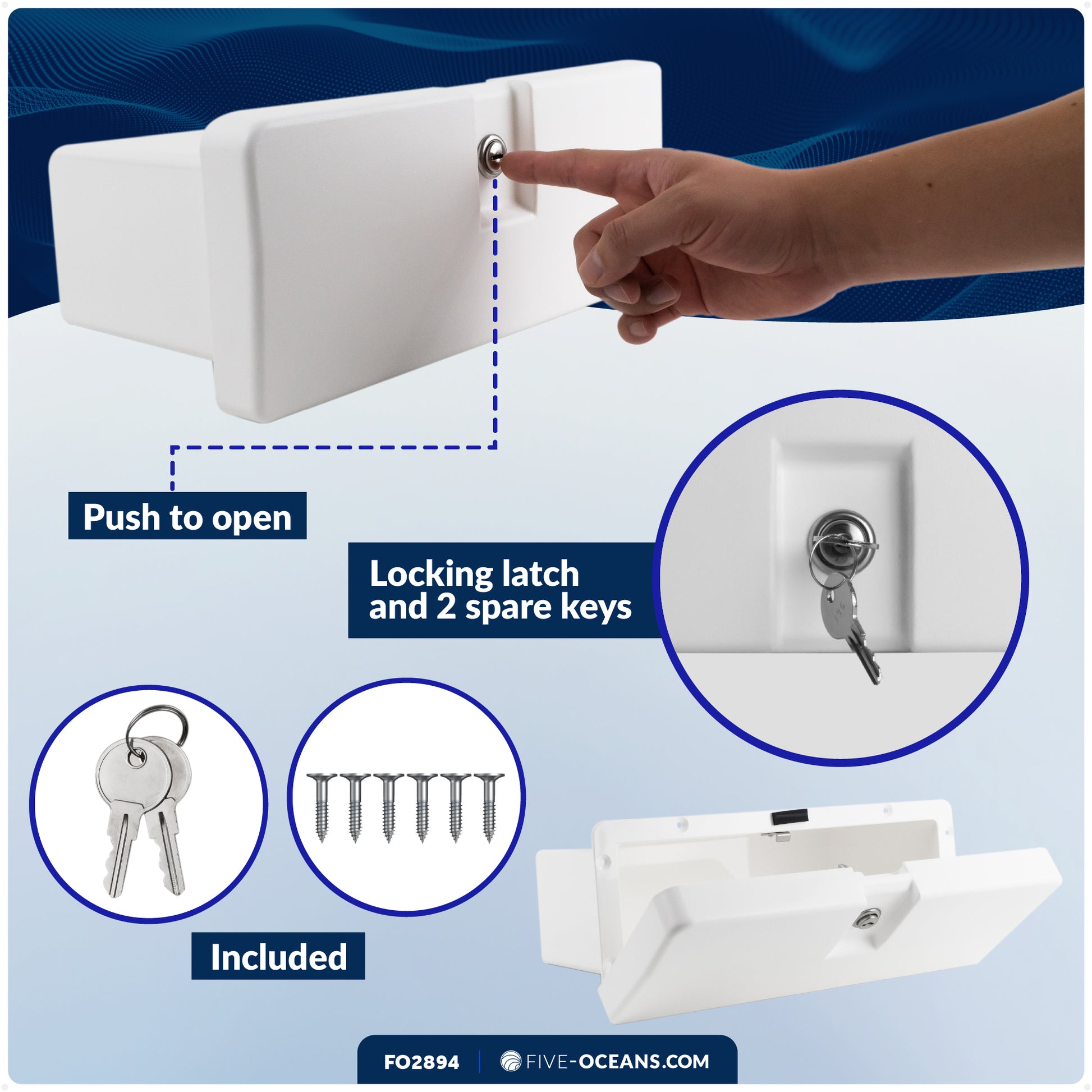 Push to open

Locking latch and 2 spare keys

Included

FO2894 | FIVE-OCEANS.COM