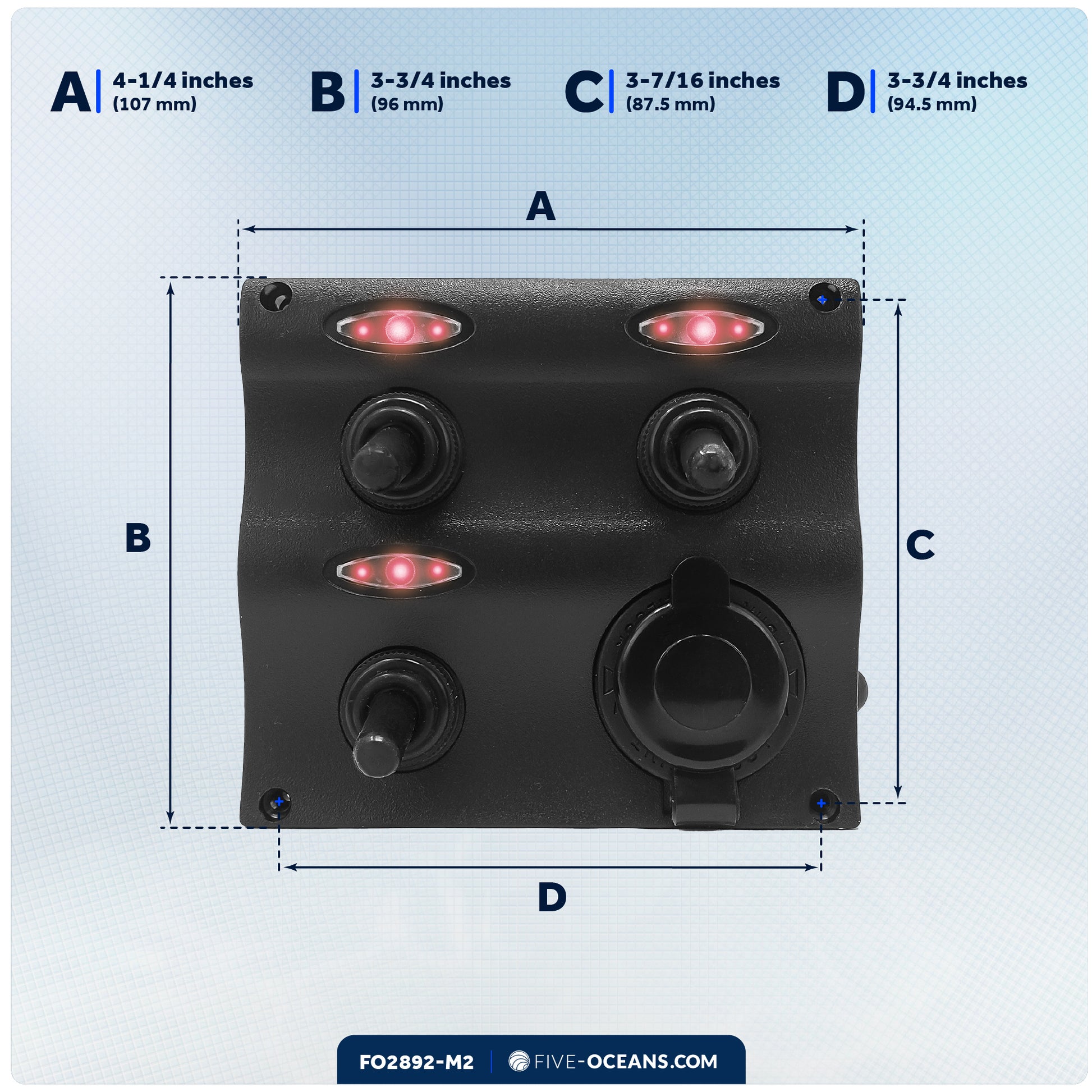 A 4-1/4 inches (107 mm)

B 3-3/4 inches (96 mm)

C 3-7/16 inches (87.5 mm)

D 3-3/4 inches (94.5 mm)

A

B

C

D

FO2892-M2 | FIVE-OCEANS.COM