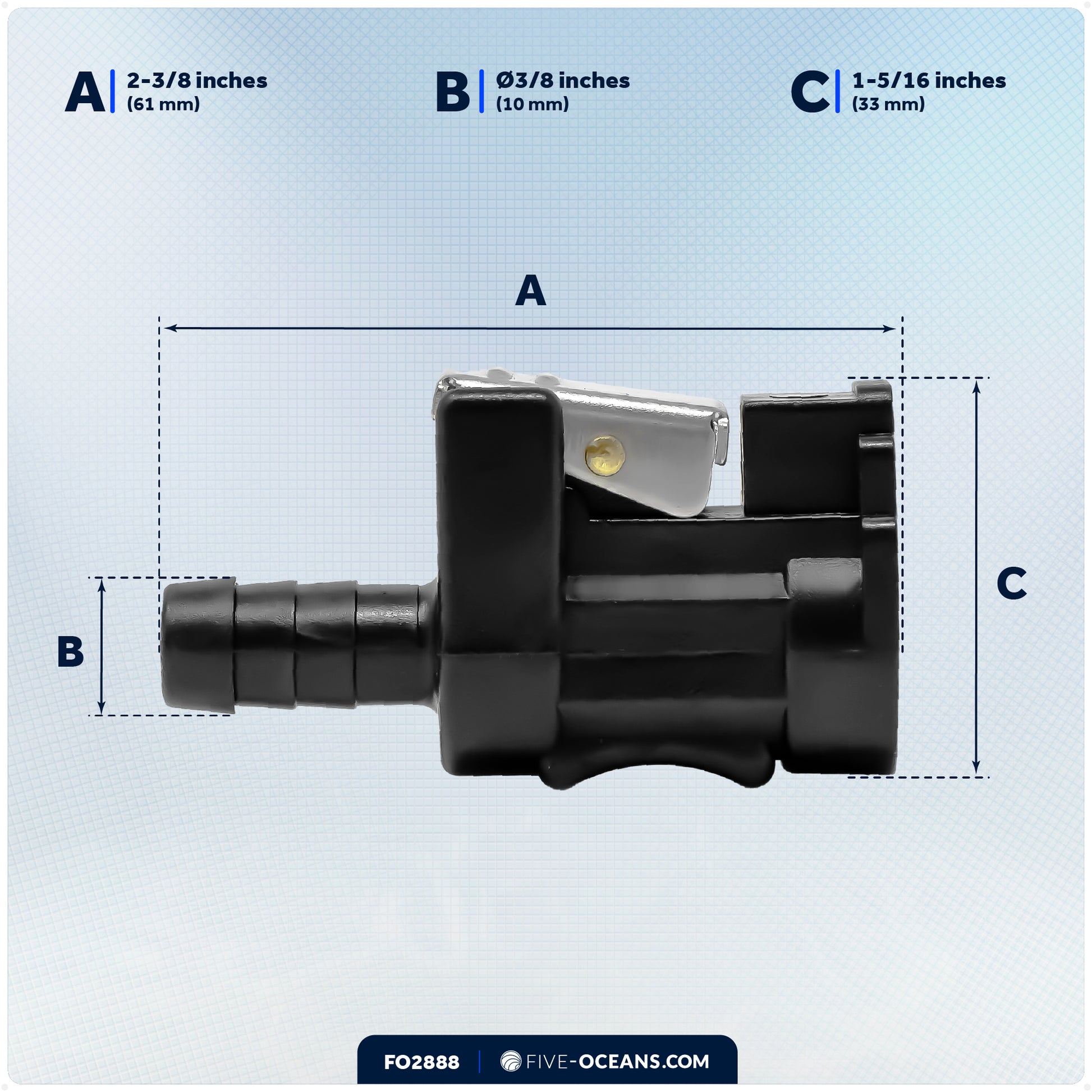 A 2-3/8 inches (61 mm)

B Ø3/8 inches (10 mm)

C 1-5/16 inches (33 mm)

A

B

C

FO2888 | FIVE-OCEANS.COM