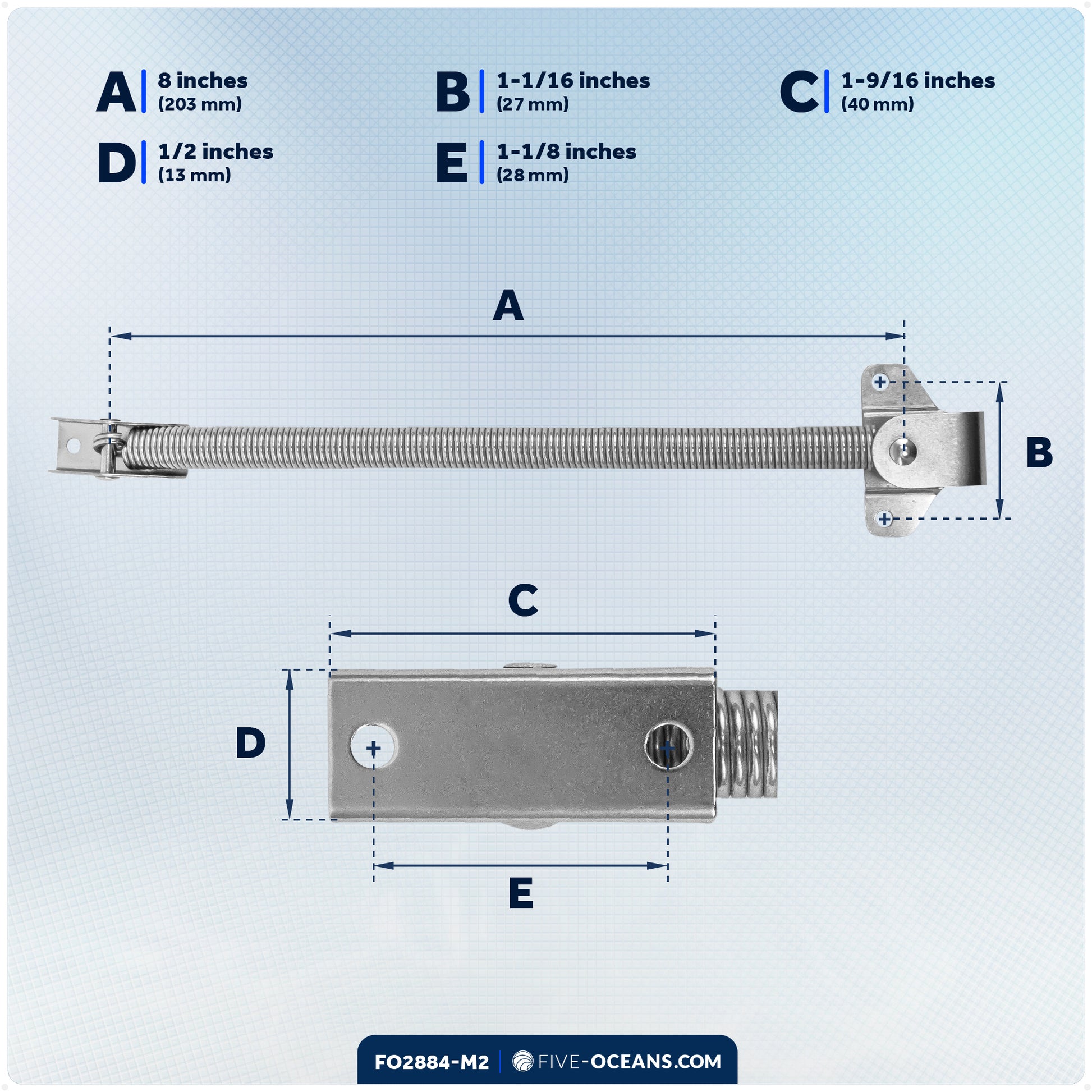 A 8 inches (203 mm)

B 1-1/16 inches (27 mm)

C 1-9/16 inches (40 mm)

D 1/2 inches (13 mm)

E 1-1/8 inches (28 mm)

A

B

C

D

E

FO2884-M2 | FIVE-OCEANS.COM