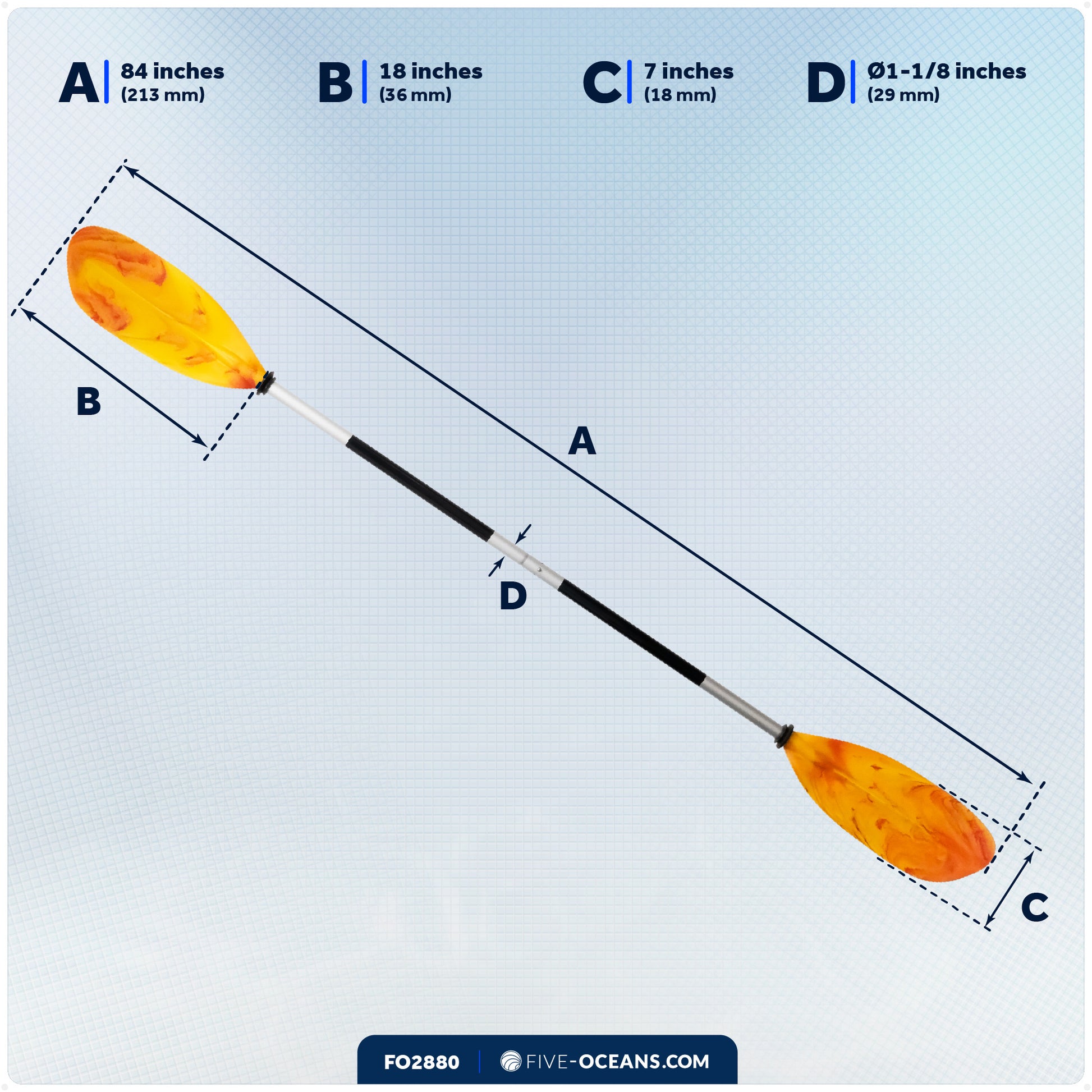 A 84 inches (213 mm)

B 18 inches (36 mm)

C 7 inches (18 mm)

D Ø1-1/8 inches (29 mm)

B

A

D

C

FO2880 FIVE-OCEANS.COM