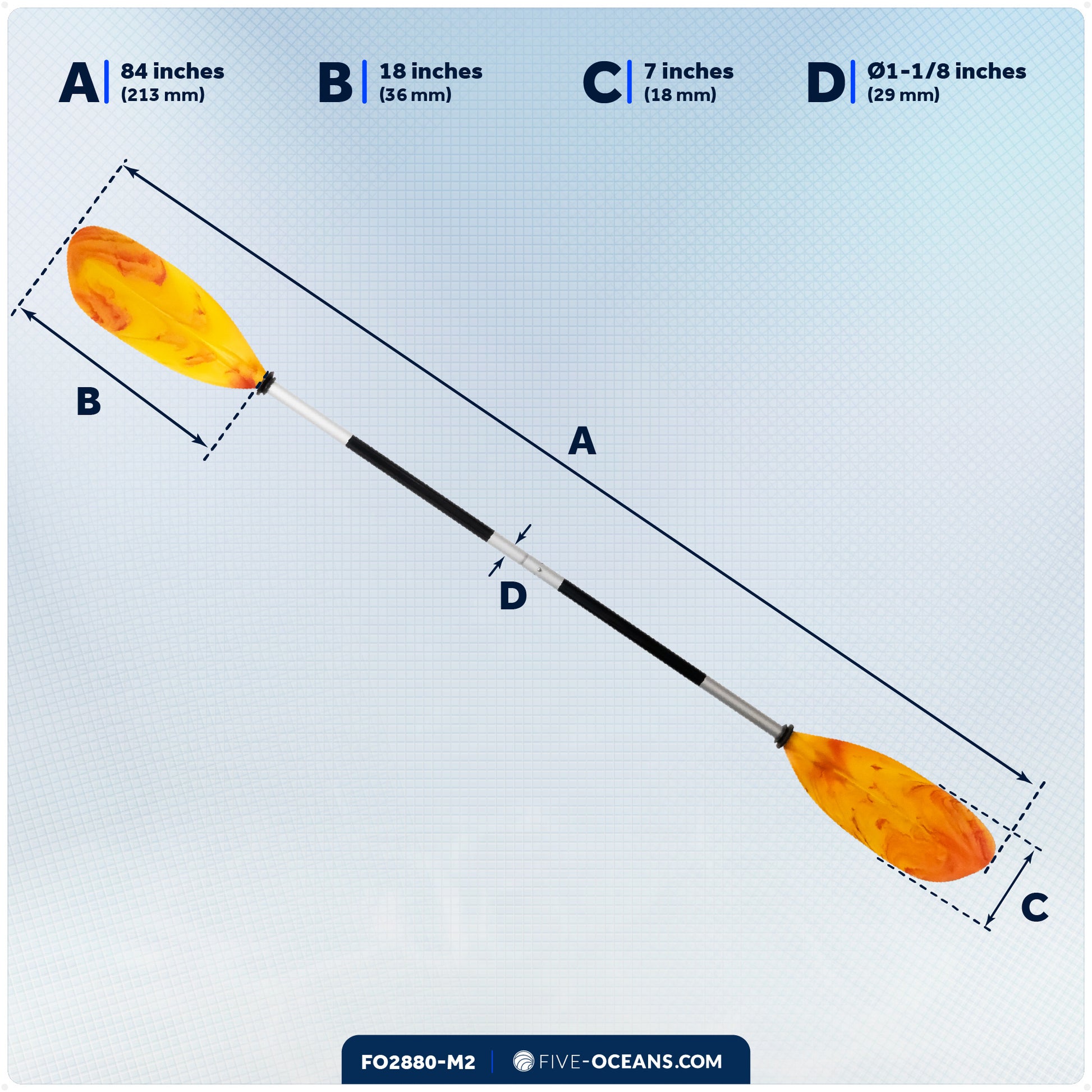 A 84 inches (213 mm)

B 18 inches (36 mm)

C 7 inches (18 mm)

D Ø1-1/8 inches (29 mm)

B

A

D

C

FO2880-M2 | FIVE-OCEANS.COM