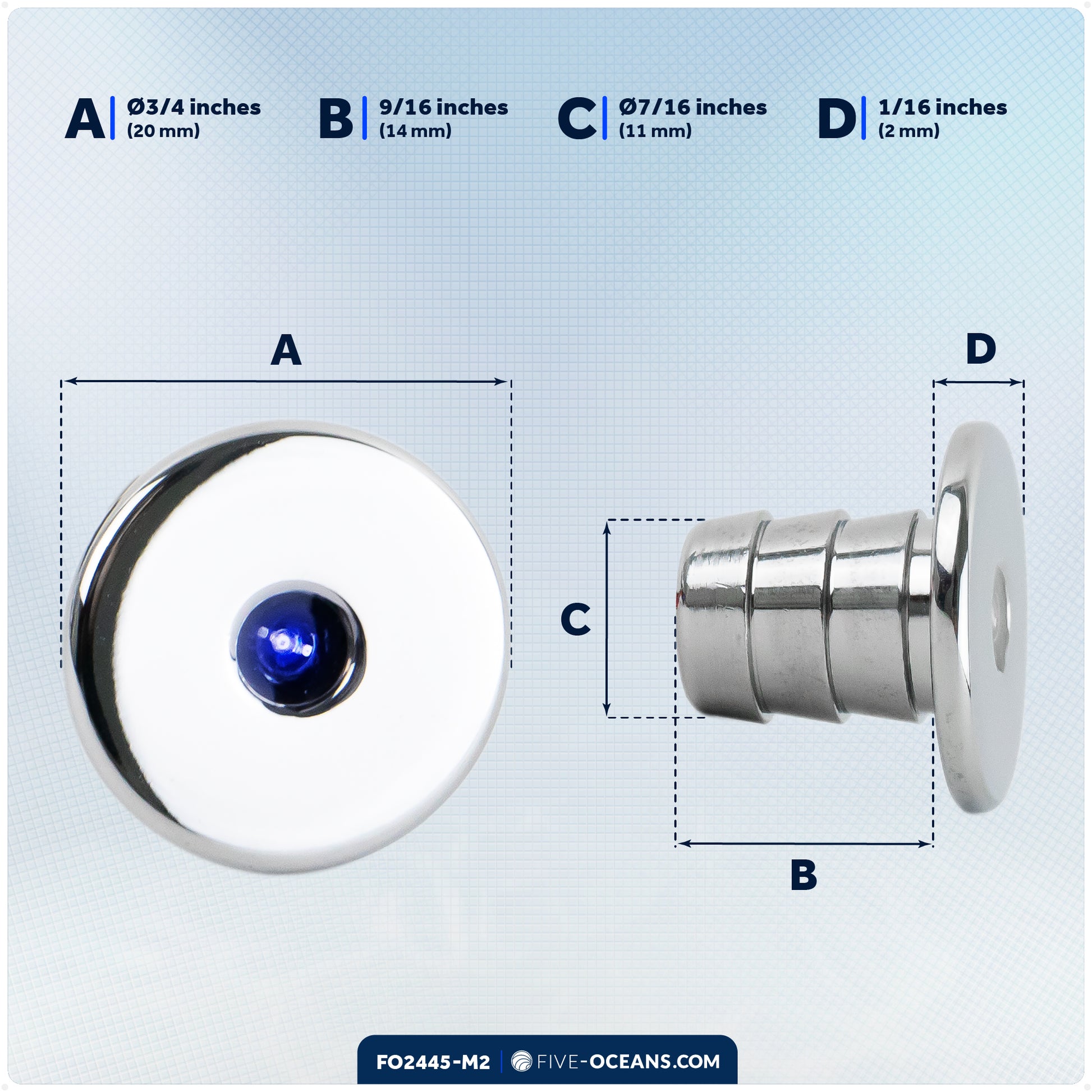 A Ø3/4 inches (20 mm)

B 9/16 inches (14 mm)

C Ø7/16 inches (11 mm)

D 1/16 inches (2 mm)

A

D

C

B

FO2445-M2 | FIVE-OCEANS.COM