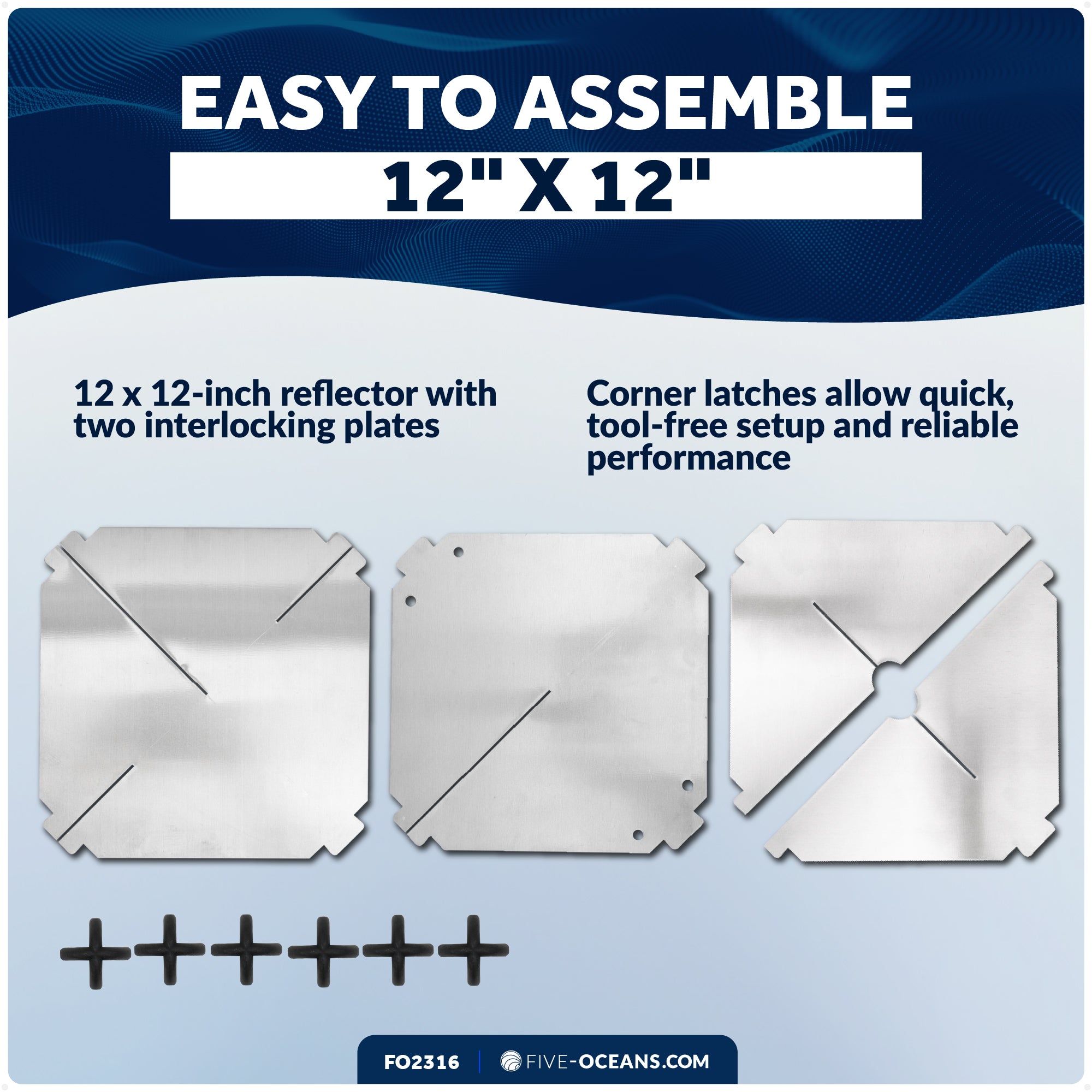 EASY TO ASSEMBLE

12" X 12"

12 x 12-inch reflector with two interlocking plates

Corner latches allow quick, tool-free setup and reliable performance

FO2316 | FIVE-OCEANS.COM