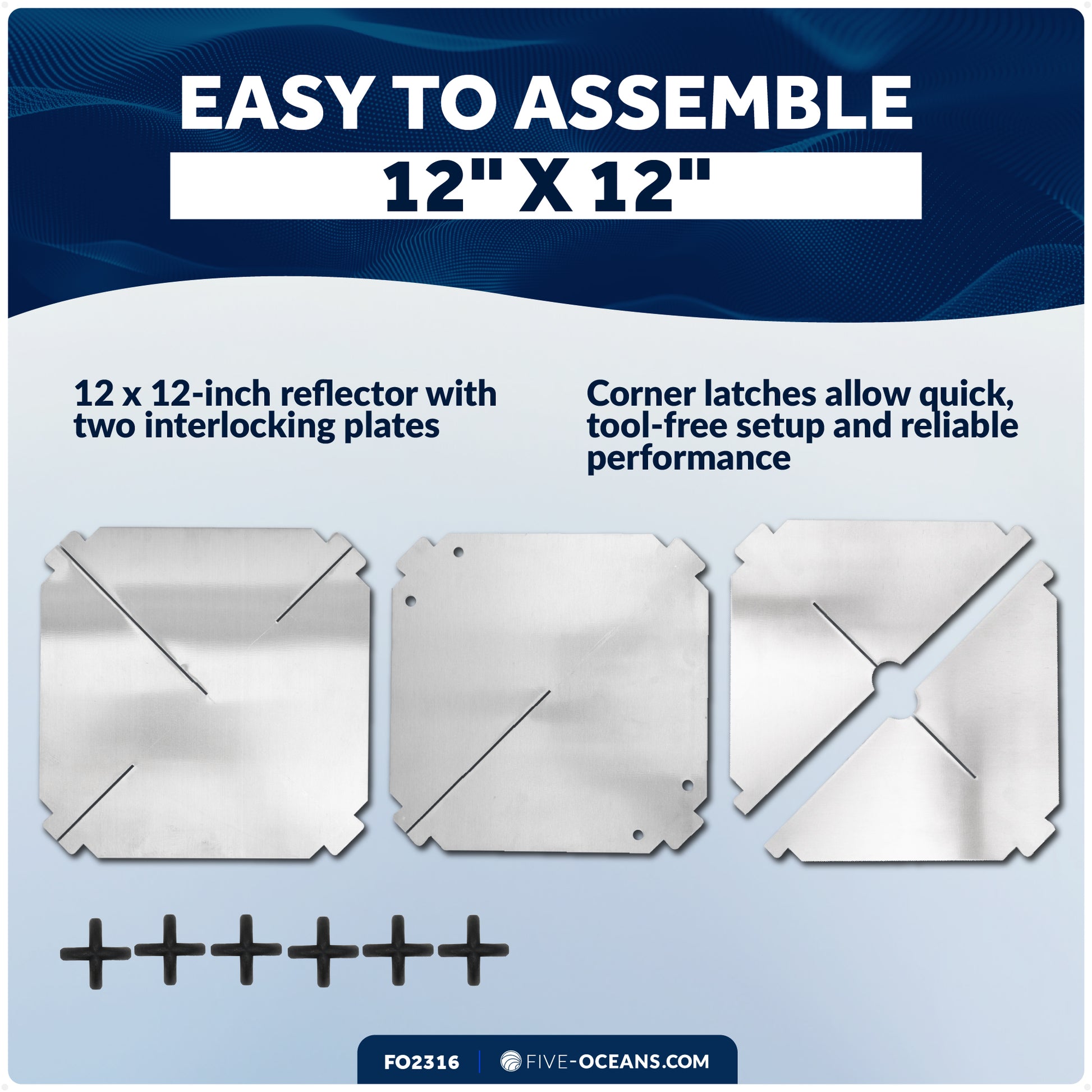 EASY TO ASSEMBLE

12" X 12"

12 x 12-inch reflector with two interlocking plates

Corner latches allow quick, tool-free setup and reliable performance

FO2316 | FIVE-OCEANS.COM