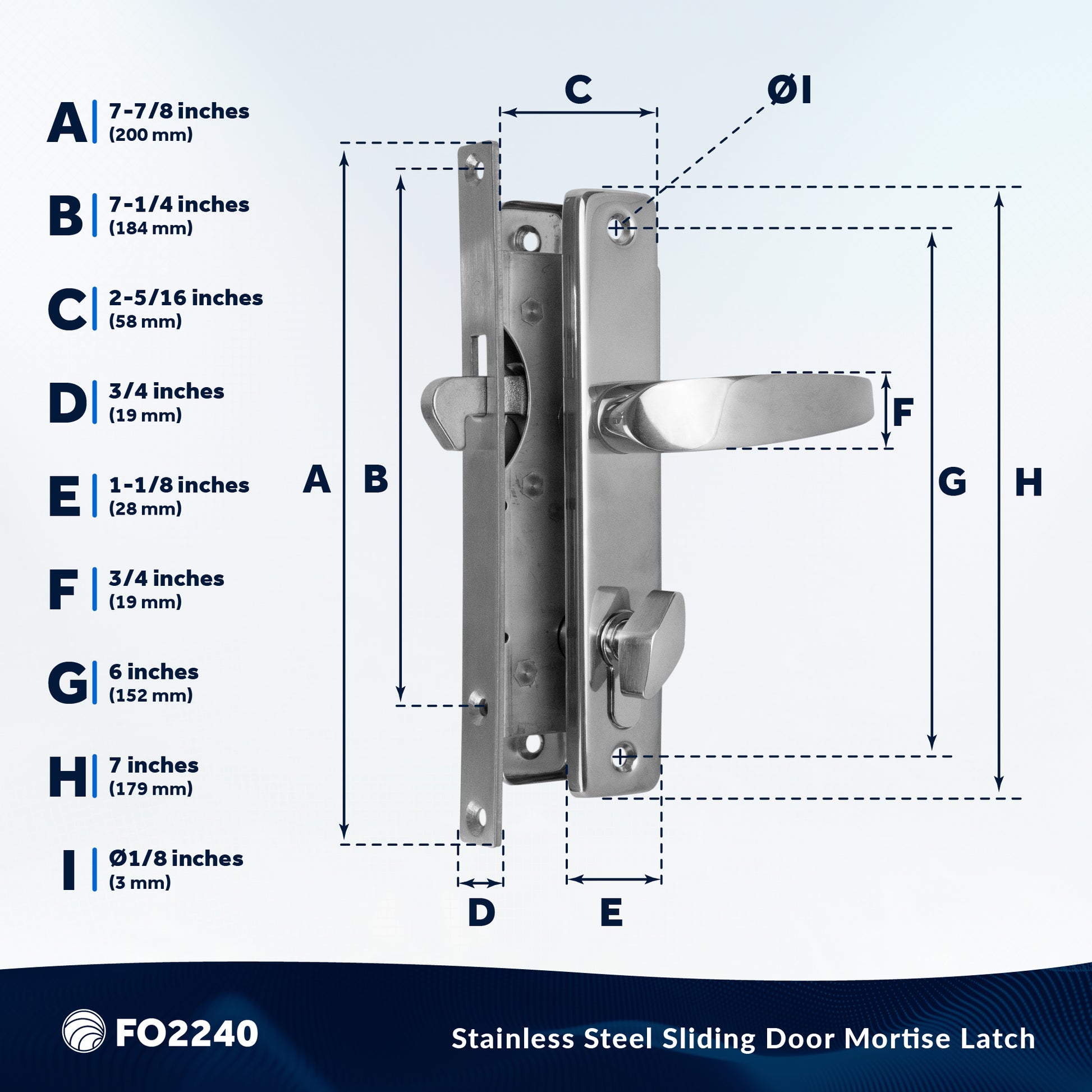 A 7-7/8 inches (200 mm)

B 7-1/4 inches (184 mm)

C 2-5/16 inches (58 mm)

D 3/4 inches (19 mm)

E 1-1/8 inches (28 mm)

F 3/4 inches (19 mm)

G 6 inches (152 mm)

H 7 inches (179 mm)

I Ø1/8 inches (3 mm)

C

ØI

A

B

F

G

H

D

E

FO2240

Stainless Steel Sliding Door Mortise Latch