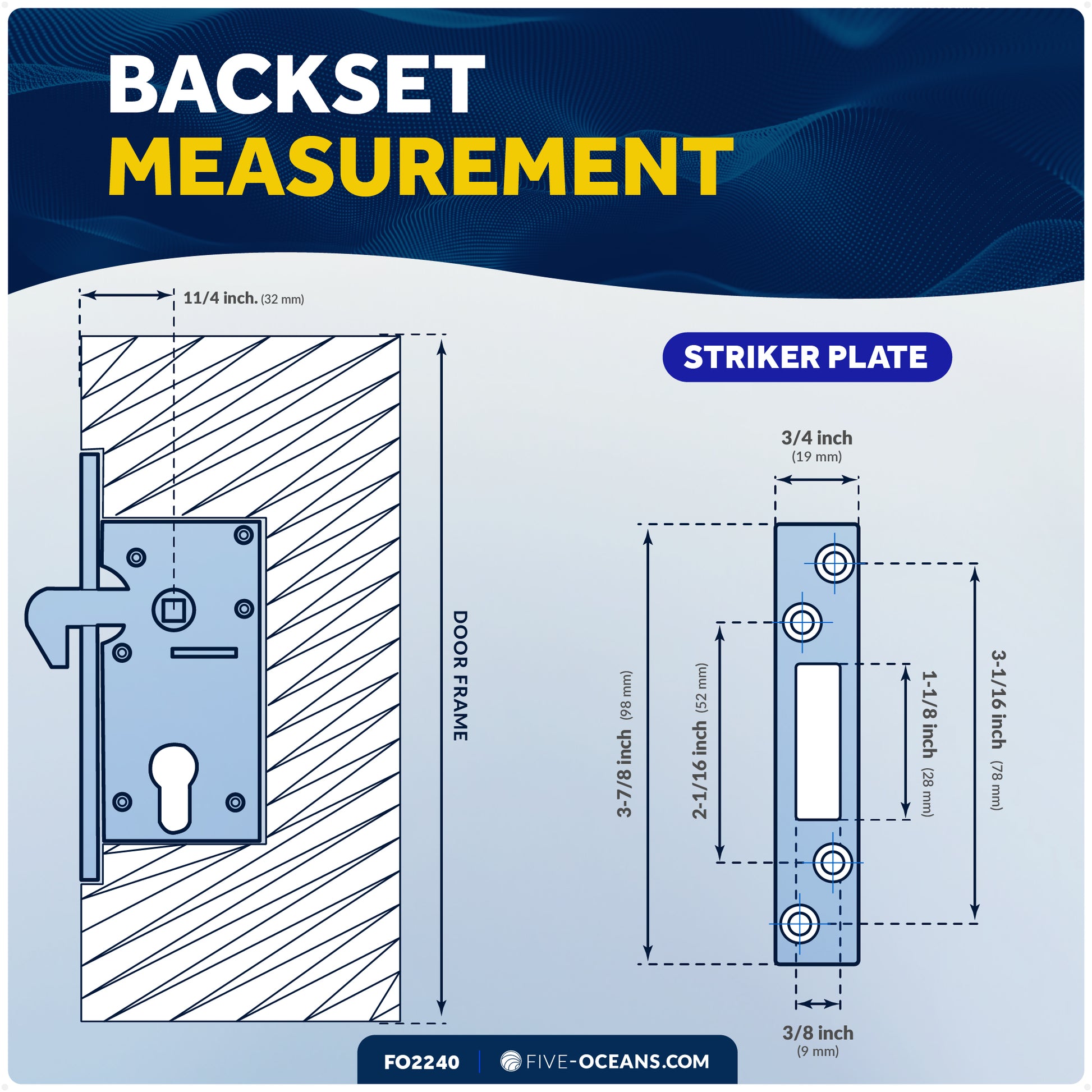 BACKSET
MEASUREMENT

11/4 inch. (32 mm)

DOOR FRAME

STRIKER PLATE

3/4 inch
(19 mm)

3-7/8 inch (98 mm)

2-1/16 inch (52 mm)

1-1/8 inch (28 mm)

3-1/16 inch (78 mm)

3/8 inch
(9 mm)

FO2240 | FIVE-OCEANS.COM