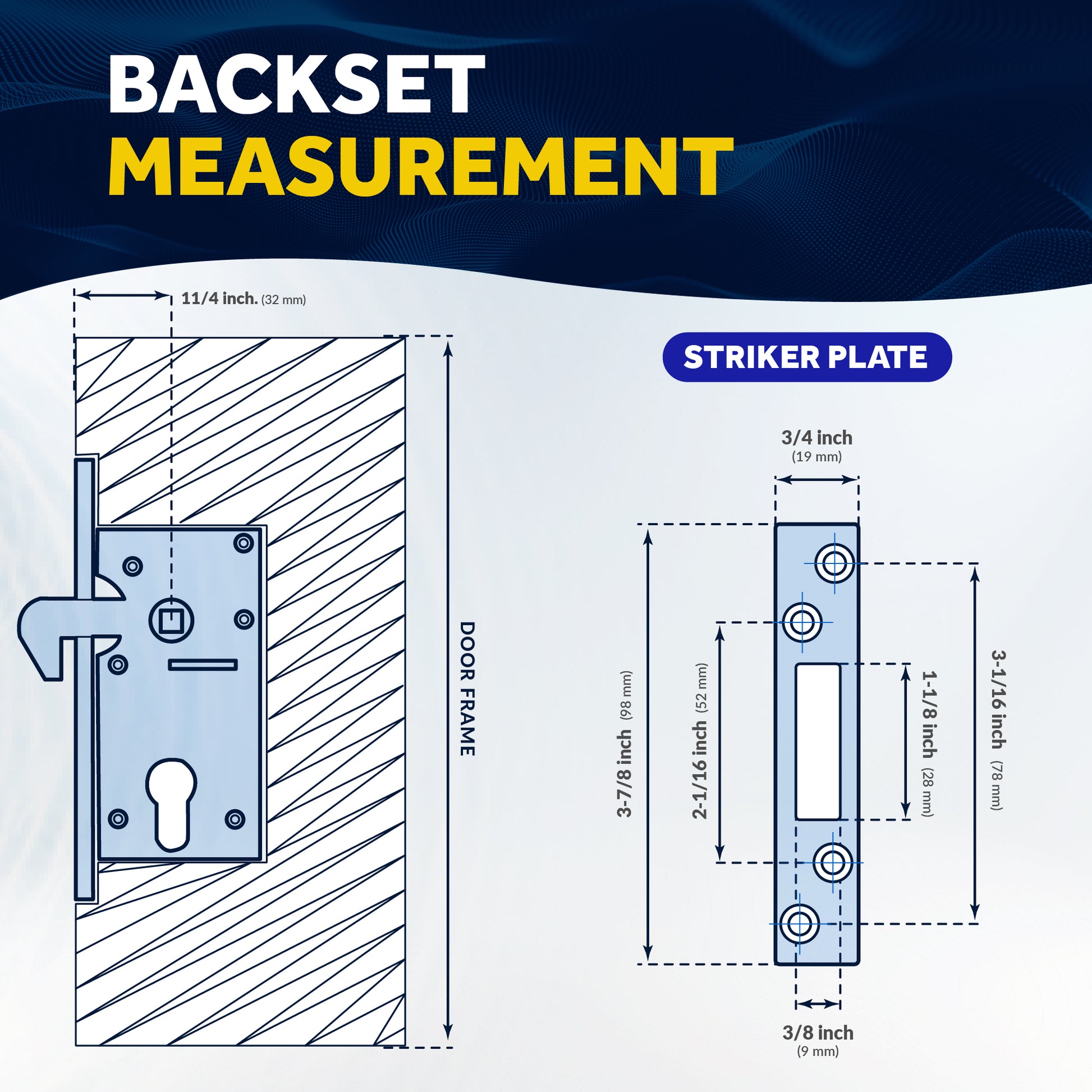 BACKSET
MEASUREMENT

11/4 inch. (32 mm)

DOOR FRAME

STRIKER PLATE

3/4 inch
(19 mm)

3-7/8 inch (98 mm)

2-1/16 inch (52 mm)

1-1/8 inch (28 mm)

3-1/16 inch (78 mm)

3/8 inch
(9 mm)