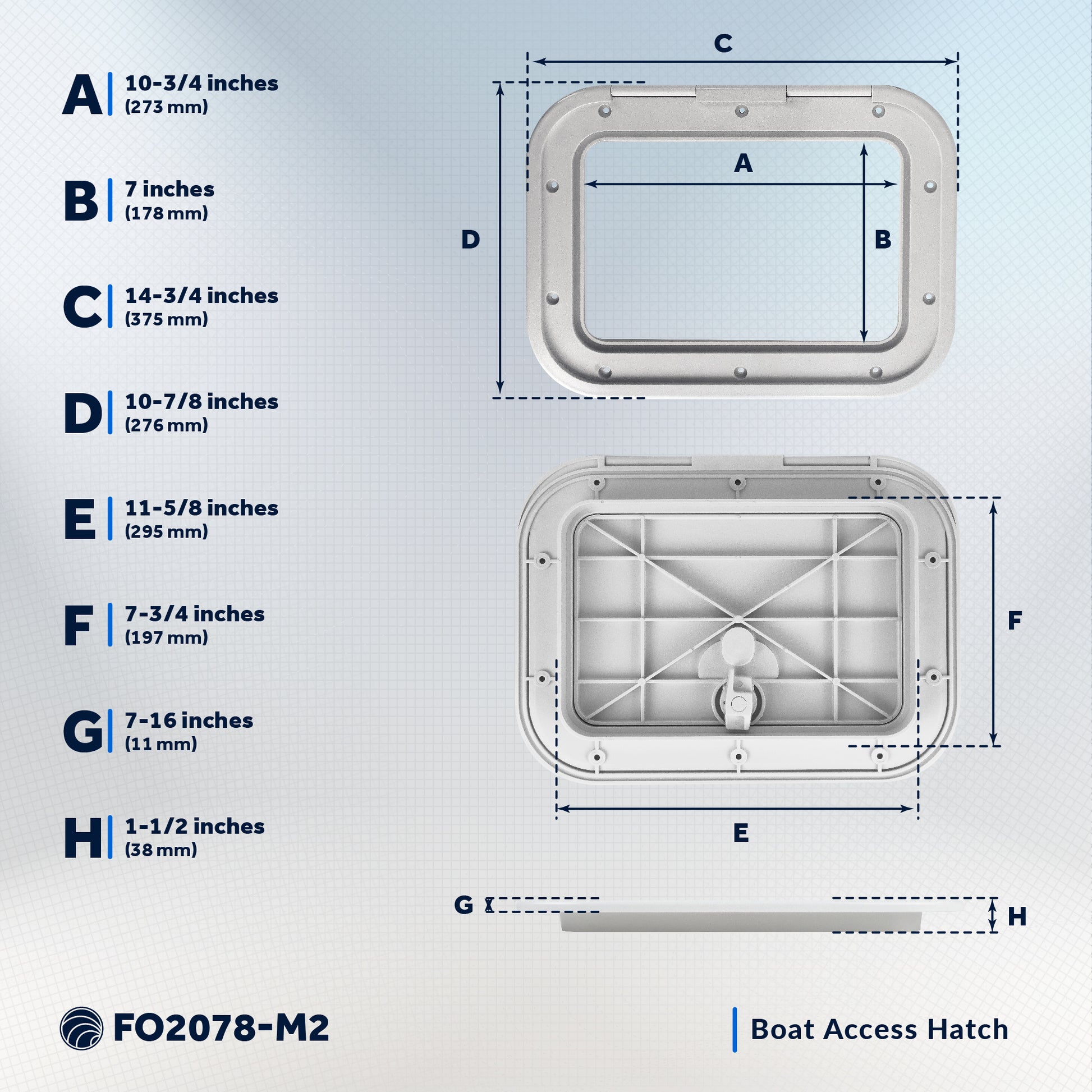 A 10-3/4 inches (273 mm)

B 7 inches (178 mm)

C 14-3/4 inches (375 mm)

D 10-7/8 inches (276 mm)

E 11-5/8 inches (295 mm)

F 7-3/4 inches (197 mm)

G 7-16 inches (11 mm)

H 1-1/2 inches (38 mm)

C

A

D

B

F

E

G

H

FO2078-M2

Boat Access Hatch