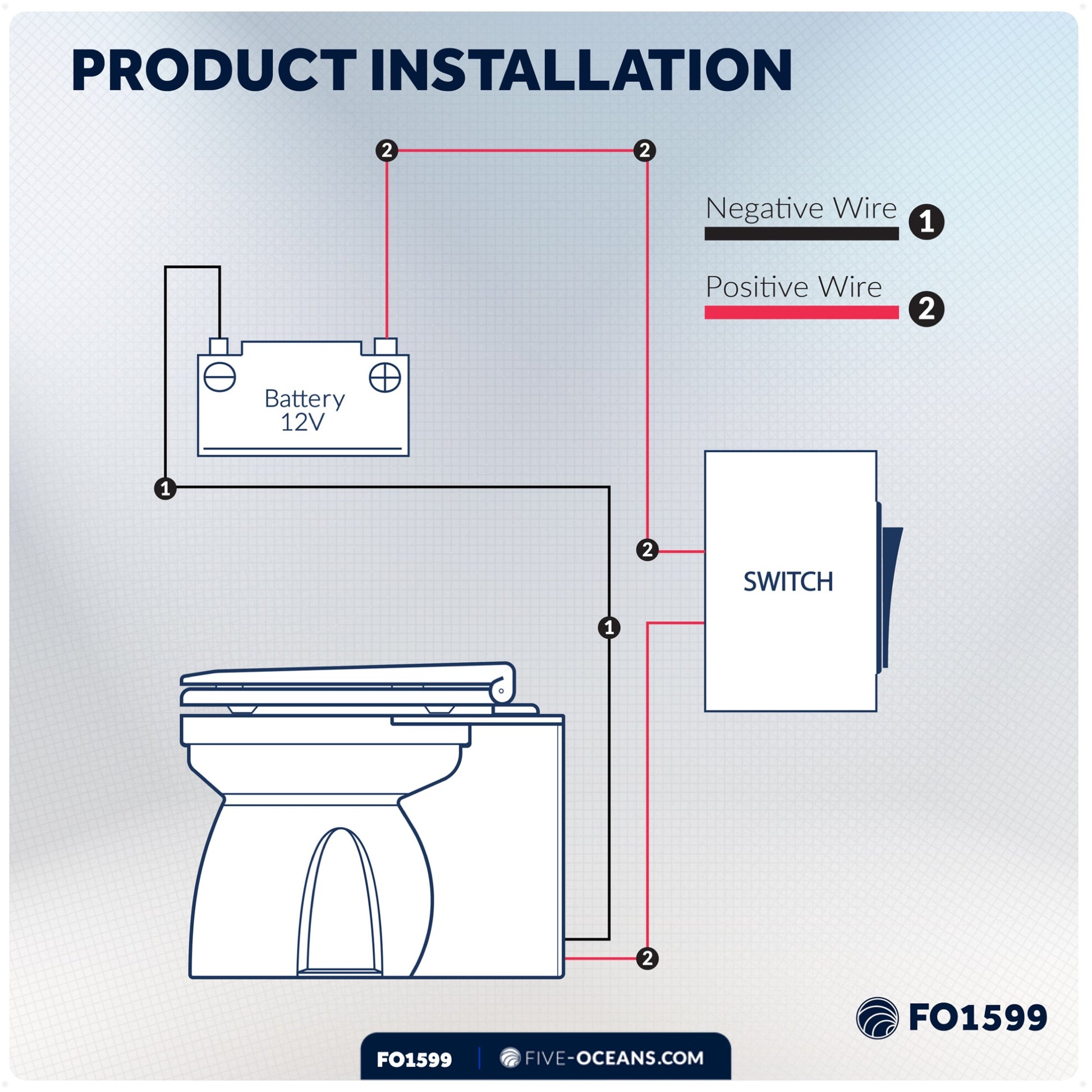 PRODUCT INSTALLATION

2 2

Negative Wire 1

Positive Wire 2

Battery 12V

1

2

SWITCH

1

2

FO1599

FO1599 | FIVE-OCEANS.COM