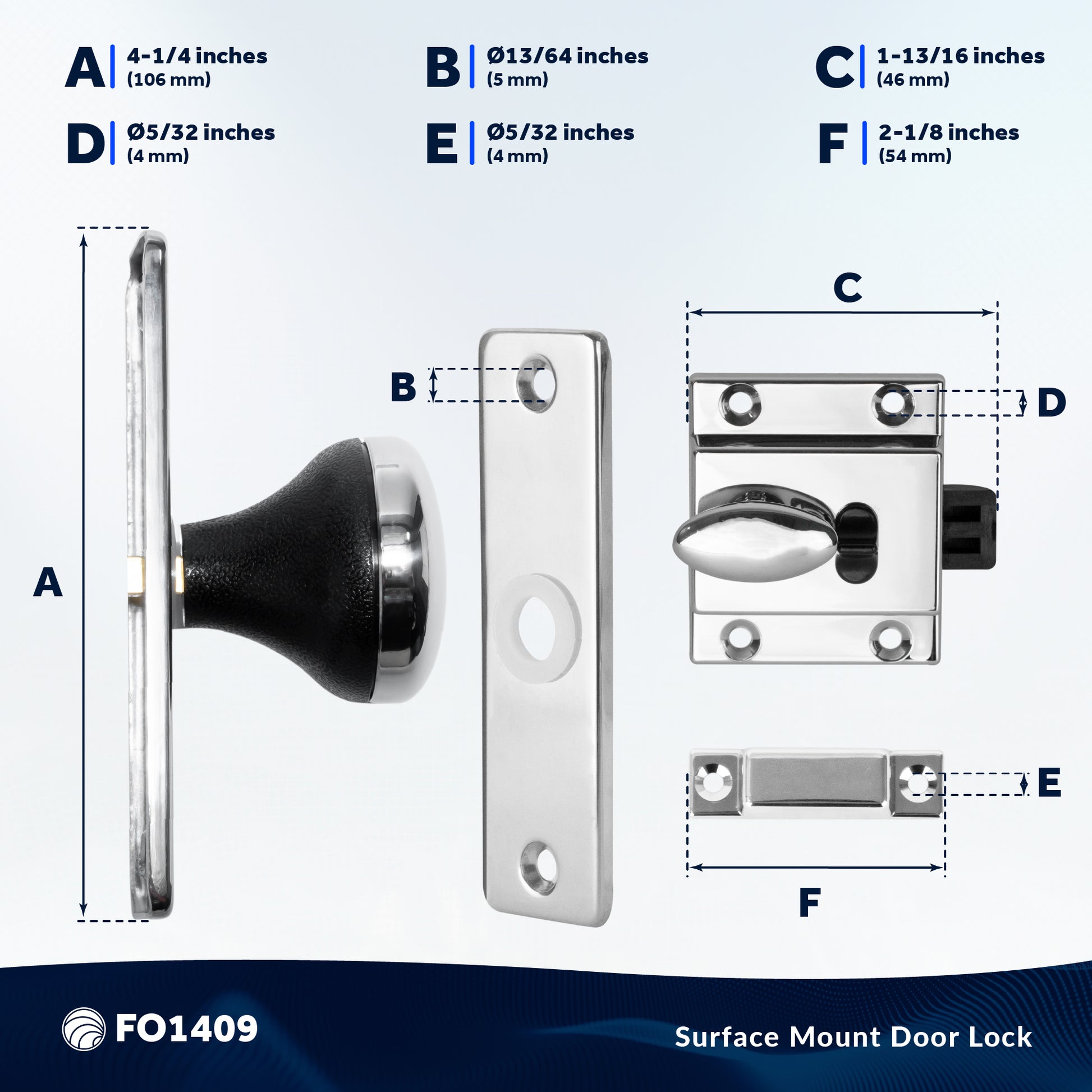 A 4-1/4 inches (106 mm)

B Ø13/64 inches (5 mm)

C 1-13/16 inches (46 mm)

D Ø5/32 inches (4 mm)

E Ø5/32 inches (4 mm)

F 2-1/8 inches (54 mm)

A

B

C

D

E

F

FO1409

Surface Mount Door Lock